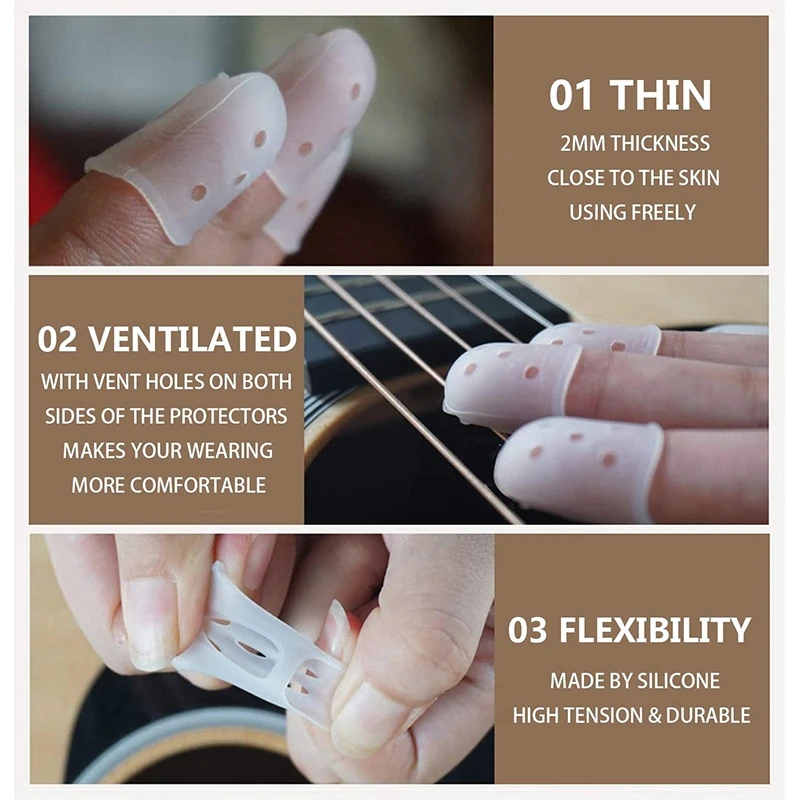 01 THIN

2MM THICKNESS
CLOSE TO THE SKIN
USING FREELY

02 VENTILATED

WITH VENT HOLES ON BOTH SIDES OF THE PROTECTORS MAKES YOUR WEARING MORE COMFORTABLE

03 FLEXIBILITY

MADE BY SILICONE
HIGH TENSION & DURABLE