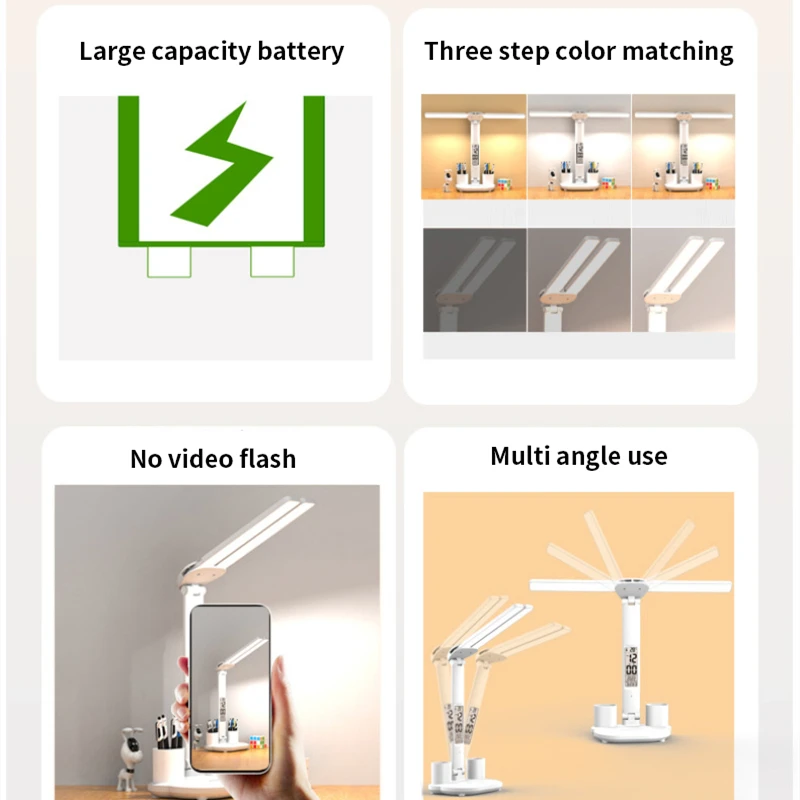 Large capacity battery

Three step color matching

No video flash

Multi angle use