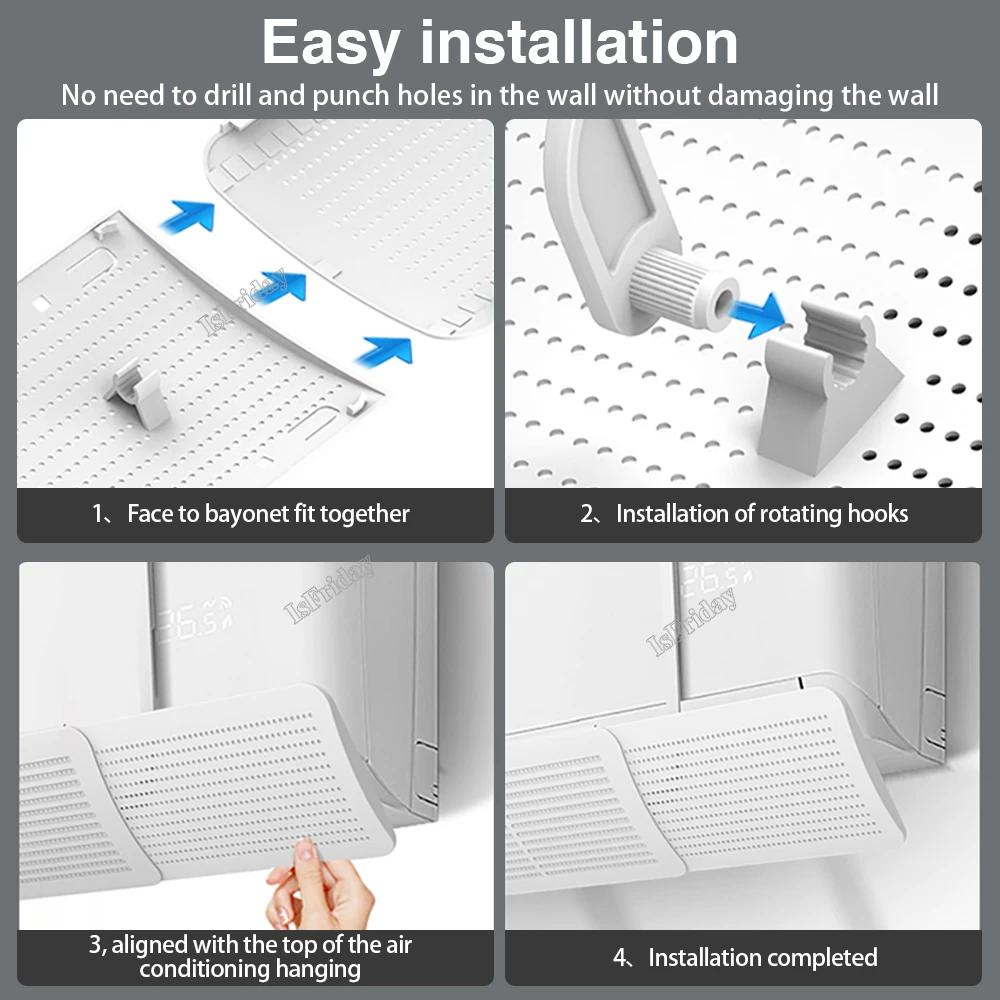 Easy installation

No need to drill and punch holes in the wall without damaging the wall

IsFriday

1、Face to bayonet fit together

2、Installation of rotating hooks

IsFriday

26.5

IsFriday

26.5

3, aligned with the top of the air conditioning hanging

4、Installation completed