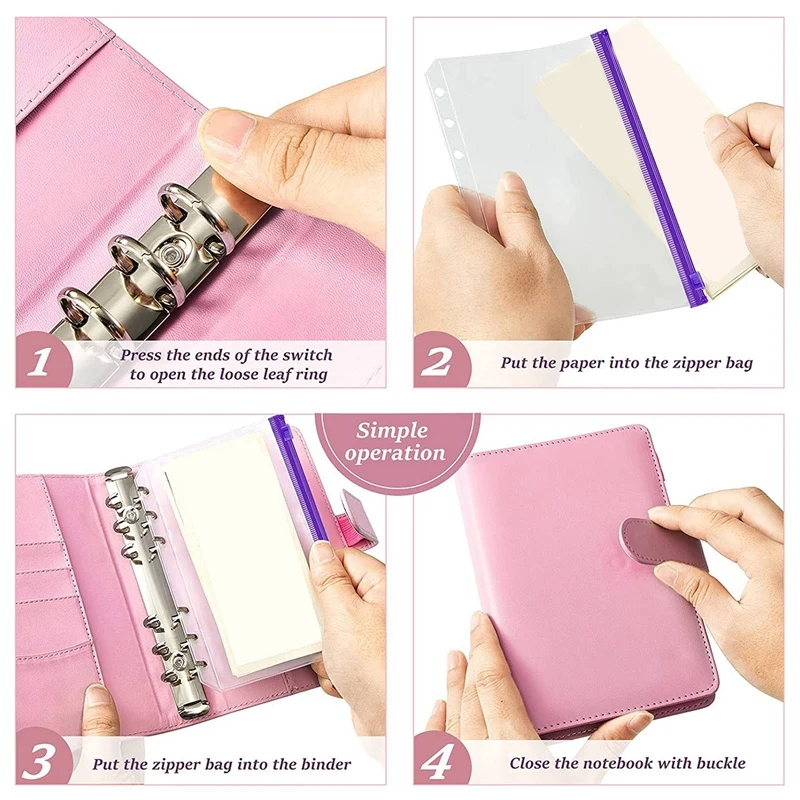 1 Press the ends of the switch to open the loose leaf ring

2 Put the paper into the zipper bag

Simple operation

3 Put the zipper bag into the binder

4 Close the notebook with buckle