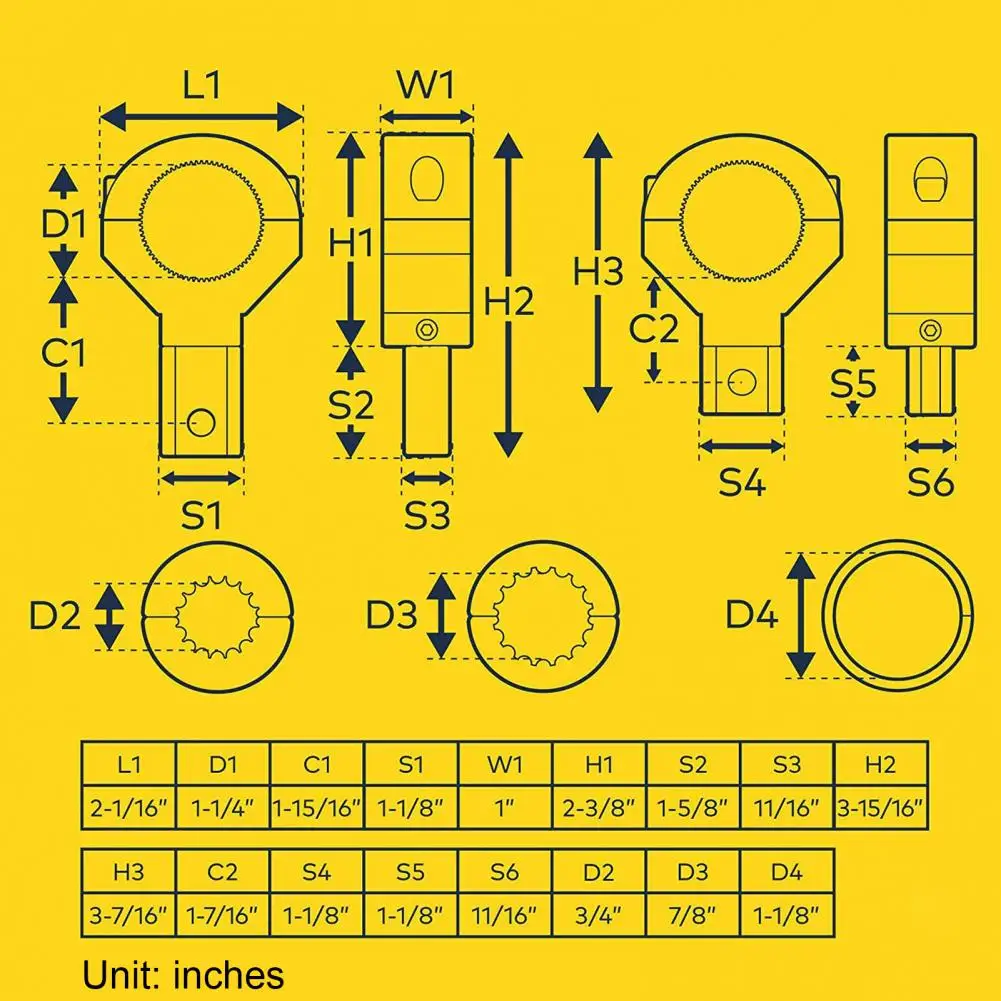 L1
W1
D1
H1
H2
H3
C1
C2
S2
S5
S1
S3
S4
S6
D2
D3
D4

| L1 | D1 | C1 | S1 | W1 | H1 | S2 | S3 | H2 |
|---|---|---|---|---|---|---|---|---|
| 2-1/16" | 1-1/4" | 1-15/16" | 1-1/8" | 1" | 2-3/8" | 1-5/8" | 11/16" | 3-15/16" |

| H3 | C2 | S4 | S5 | S6 | D2 | D3 | D4 |
|---|---|---|---|---|---|---|---|
| 3-7/16" | 1-7/16" | 1-1/8" | 1-1/8" | 11/16" | 3/4" | 7/8" | 1-1/8" |

Unit: inches