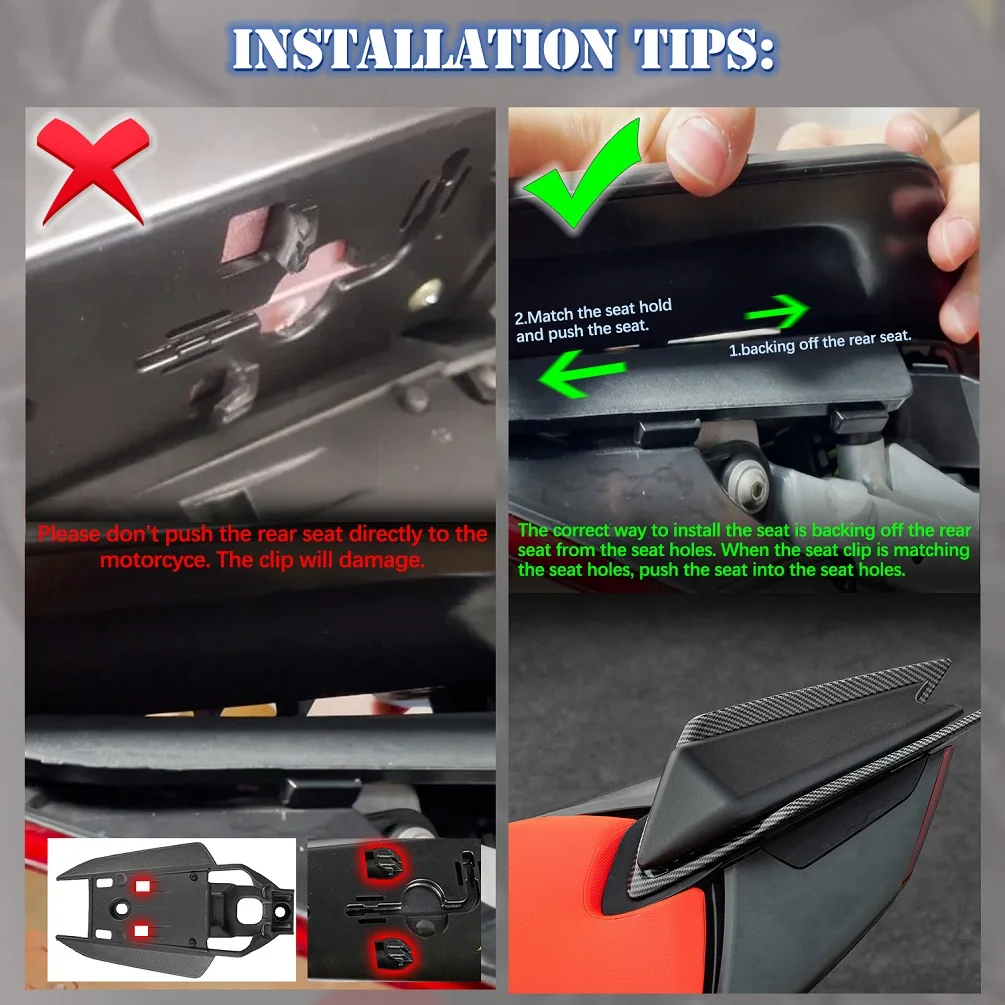 INSTALLATION TIPS:

Please don't push the rear seat directly to the motorcyce. The clip will damage.

2.Match the seat hold and push the seat.

1.backing off the rear seat.

The correct way to install the seat is backing off the rear seat from the seat holes. When the seat clip is matching the seat holes, push the seat into the seat holes.