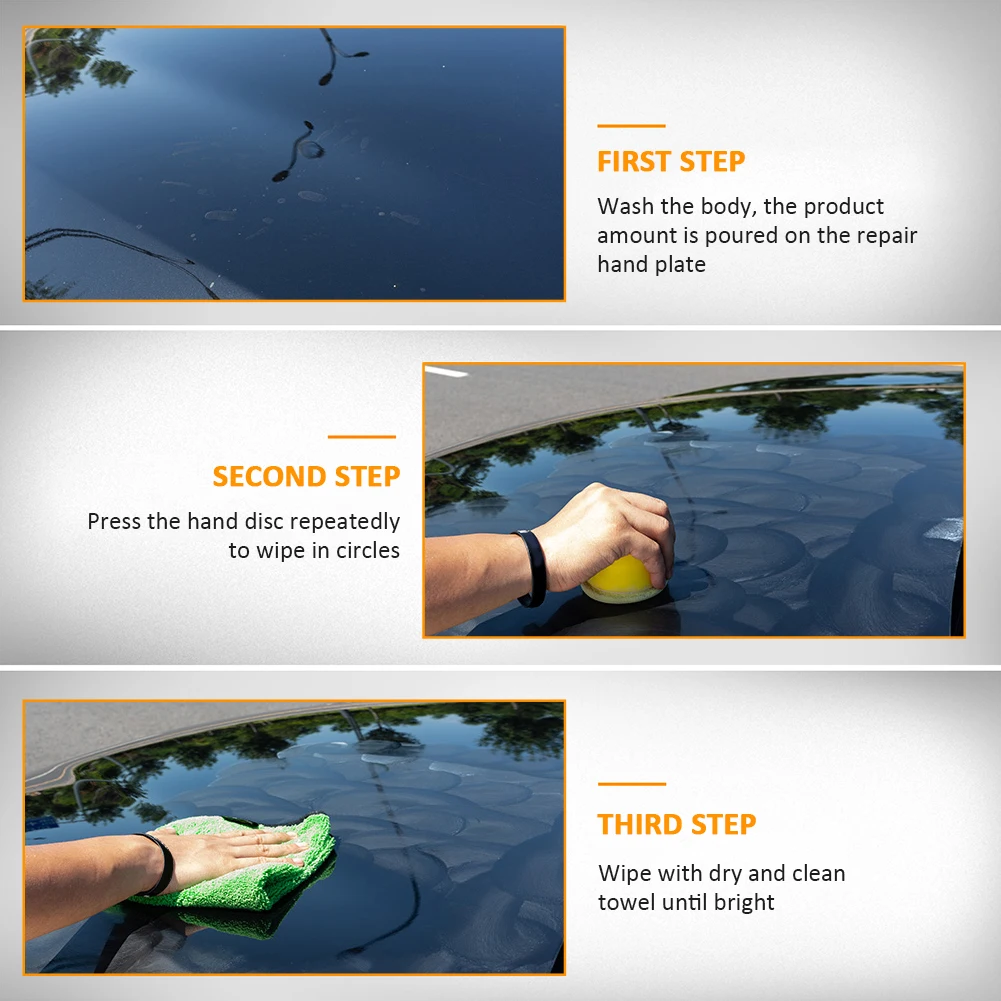 FIRST STEP

Wash the body, the product amount is poured on the repair hand plate

SECOND STEP

Press the hand disc repeatedly to wipe in circles

THIRD STEP

Wipe with dry and clean towel until bright