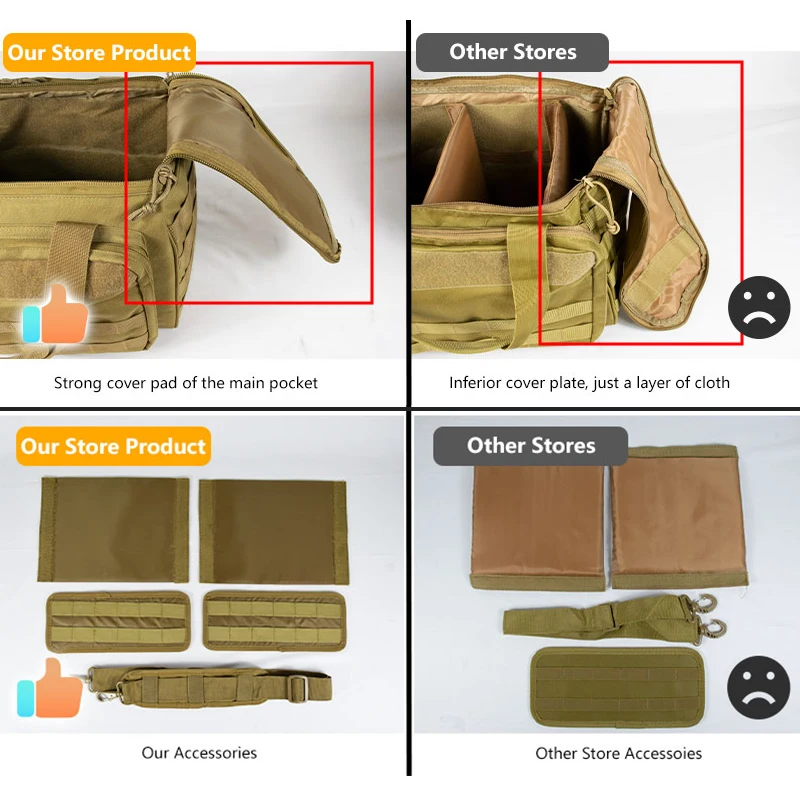 Our Store Product

Strong cover pad of the main pocket

Other Stores

Inferior cover plate, just a layer of cloth

Our Store Product

Our Accessories

Other Stores

Other Store Accessoies