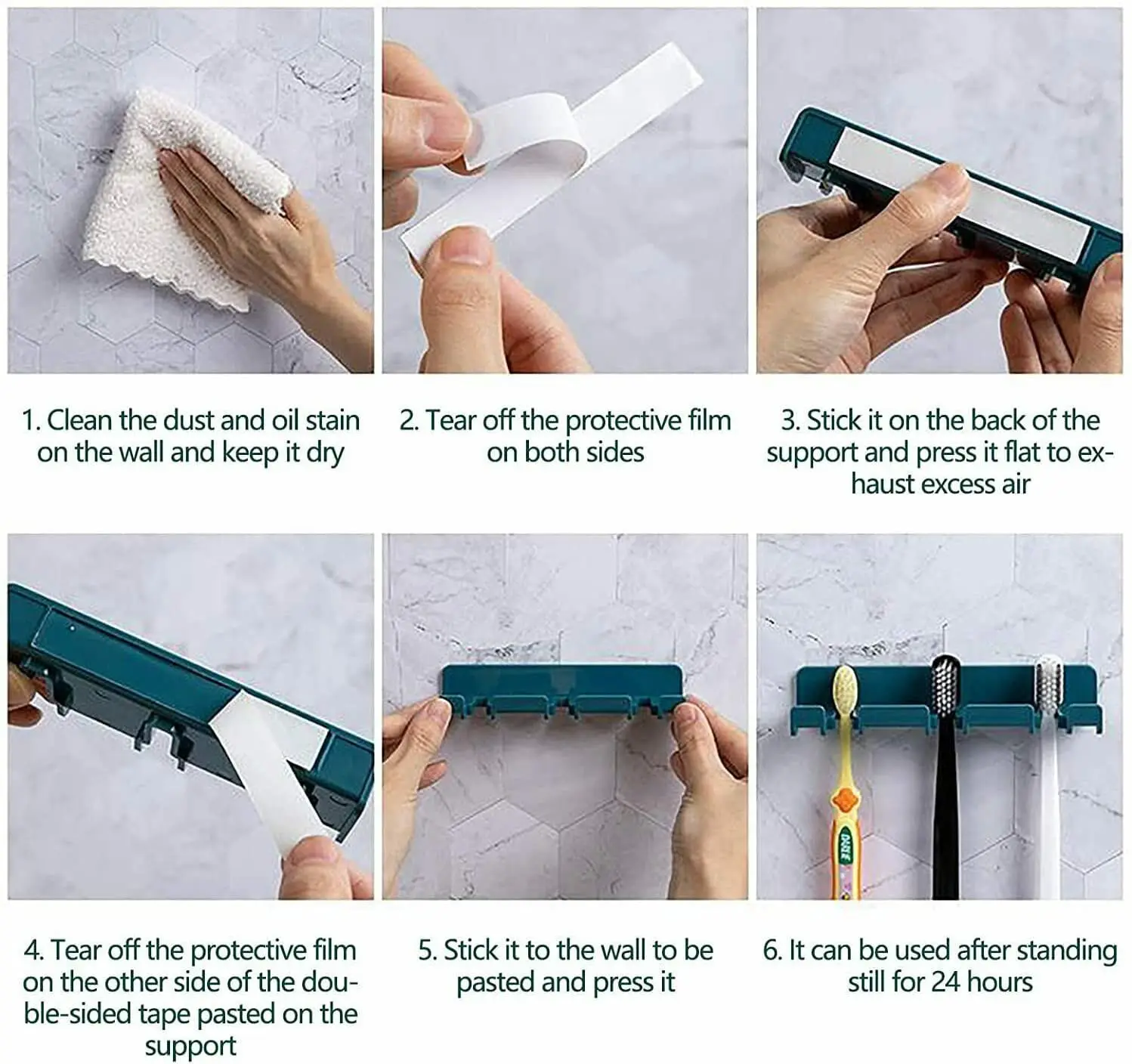 1. Clean the dust and oil stain on the wall and keep it dry

2. Tear off the protective film on both sides

3. Stick it on the back of the support and press it flat to exhaust excess air

4. Tear off the protective film on the other side of the double-sided tape pasted on the support

5. Stick it to the wall to be pasted and press it

6. It can be used after standing still for 24 hours