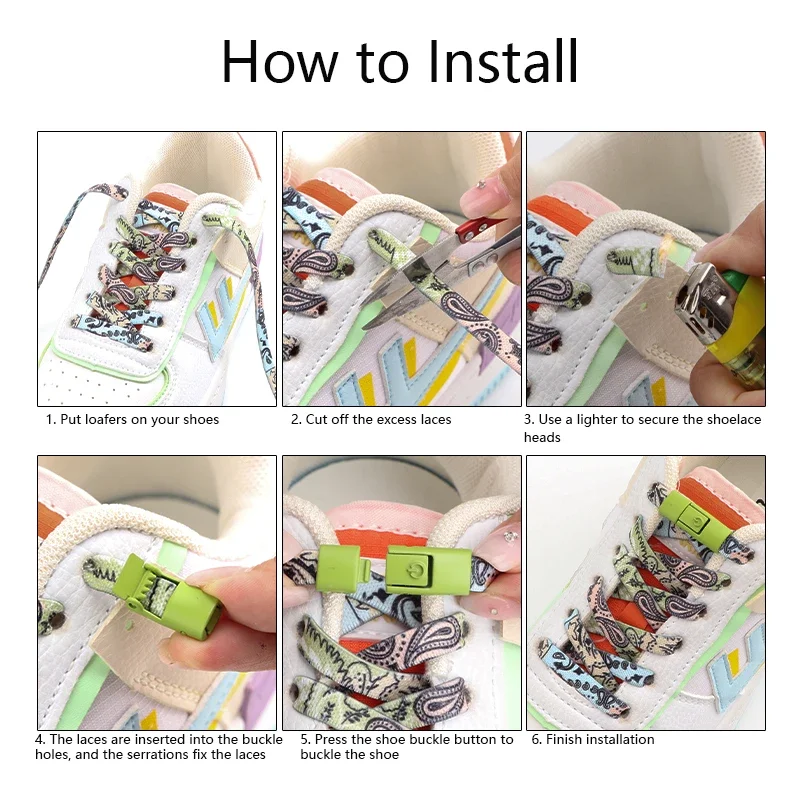 How to Install

1. Put loafers on your shoes

2. Cut off the excess laces

3. Use a lighter to secure the shoelace heads

4. The laces are inserted into the buckle holes, and the serrations fix the laces

5. Press the shoe buckle button to buckle the shoe

6. Finish installation