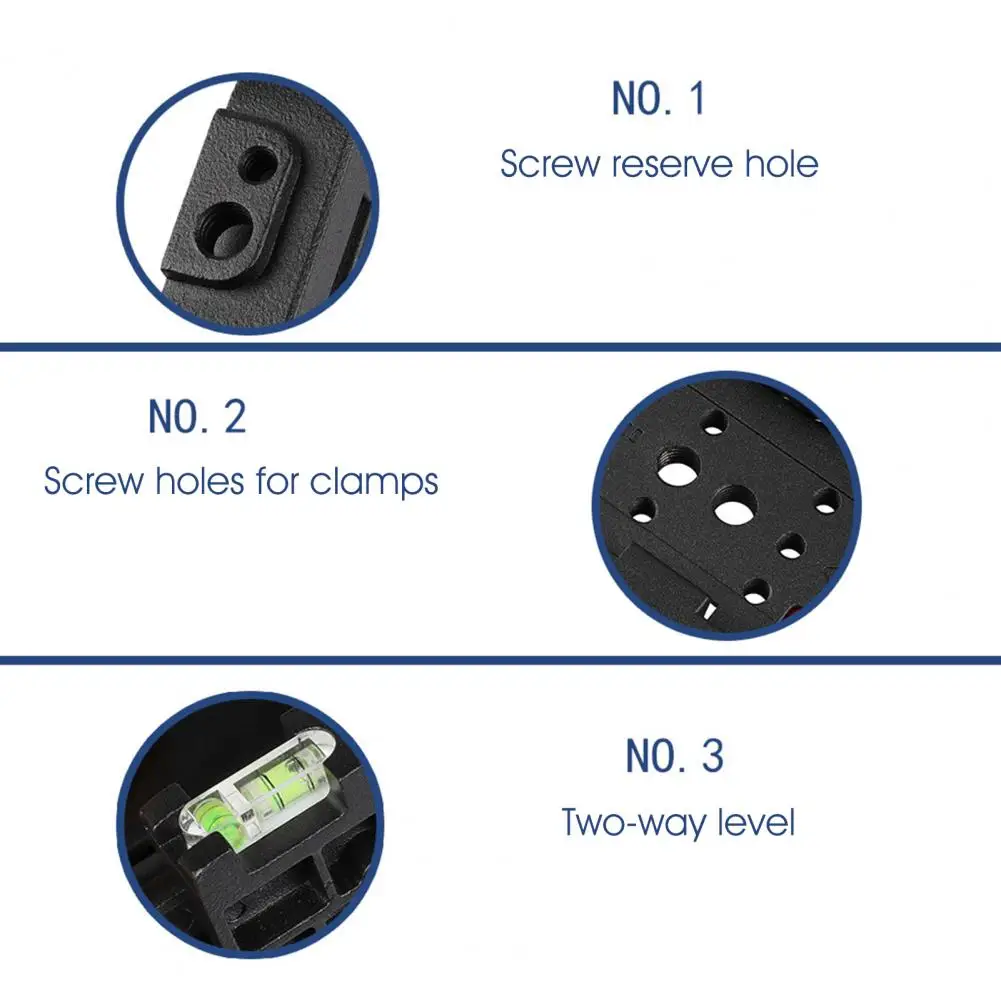 NO. 1
Screw reserve hole

NO. 2
Screw holes for clamps

NO. 3
Two-way level