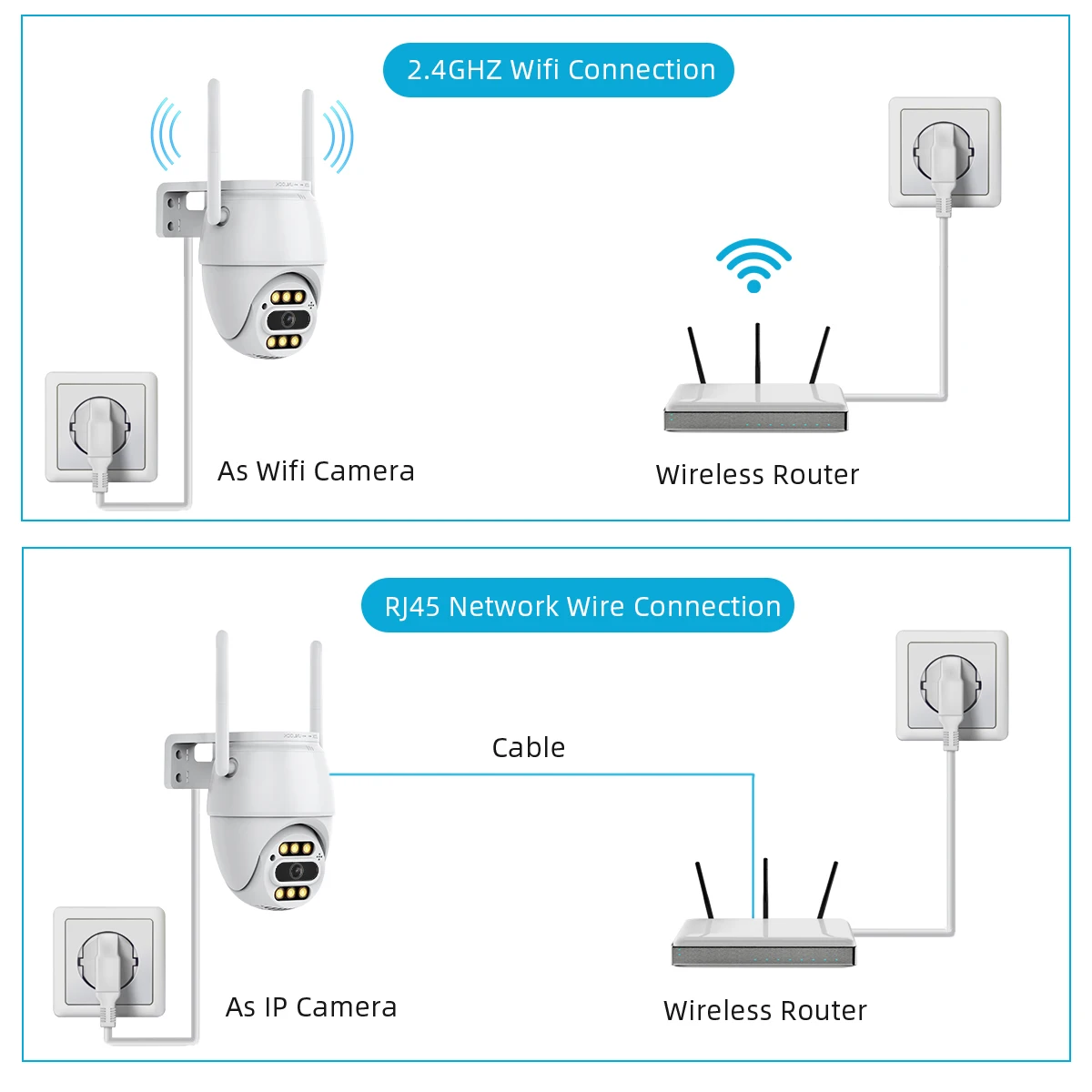 2.4GHZ Wifi Connection

As Wifi Camera

Wireless Router

RJ45 Network Wire Connection

Cable

As IP Camera

Wireless Router