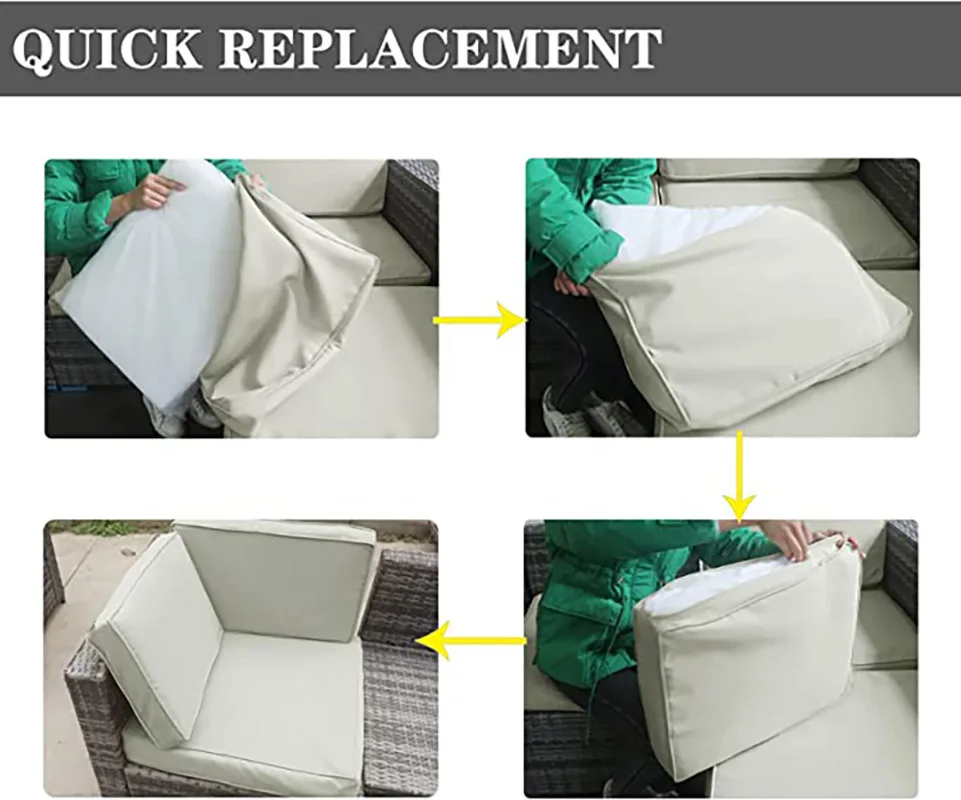 QUICK REPLACEMENT