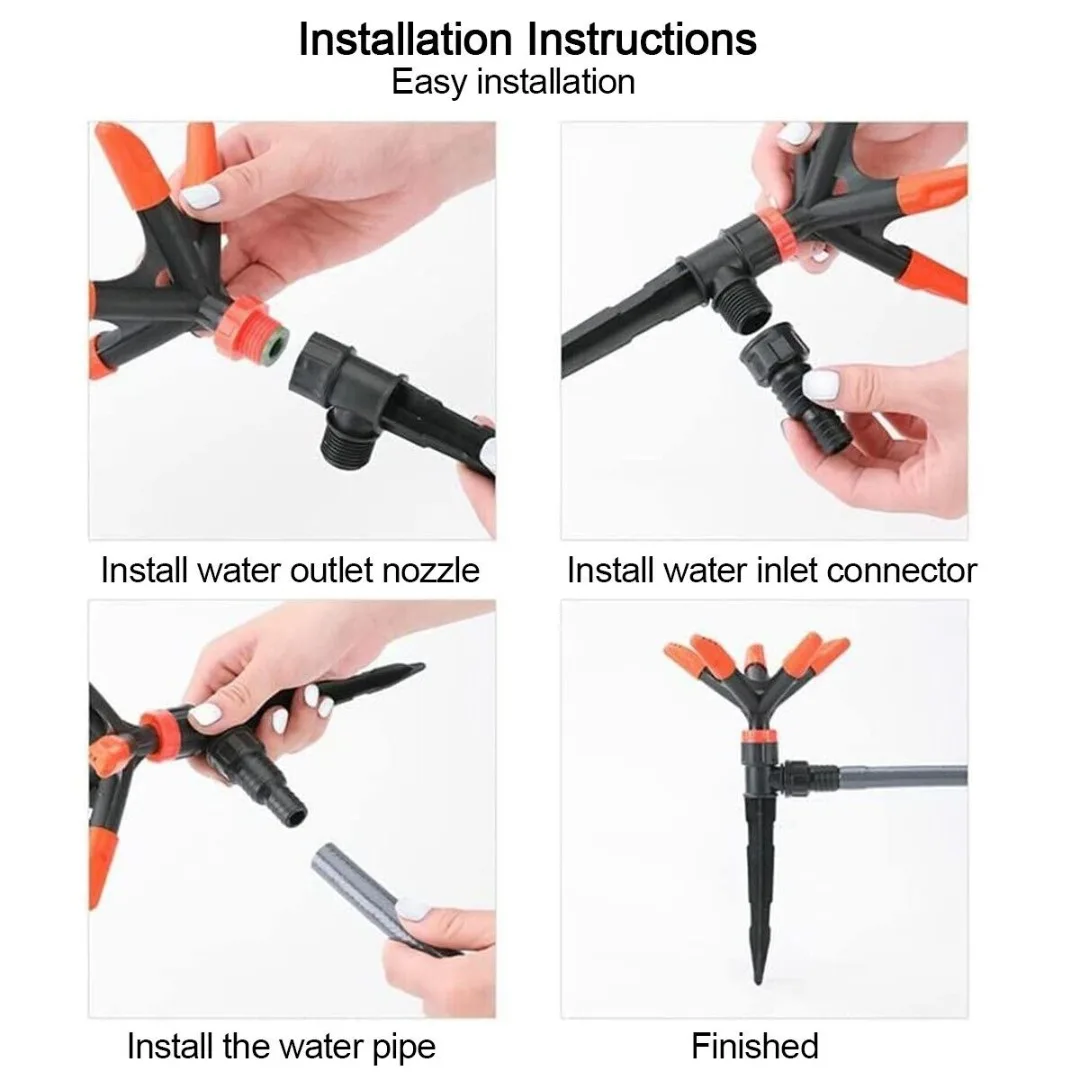 Installation Instructions
Easy installation

Install water outlet nozzle

Install water inlet connector

Install the water pipe

Finished