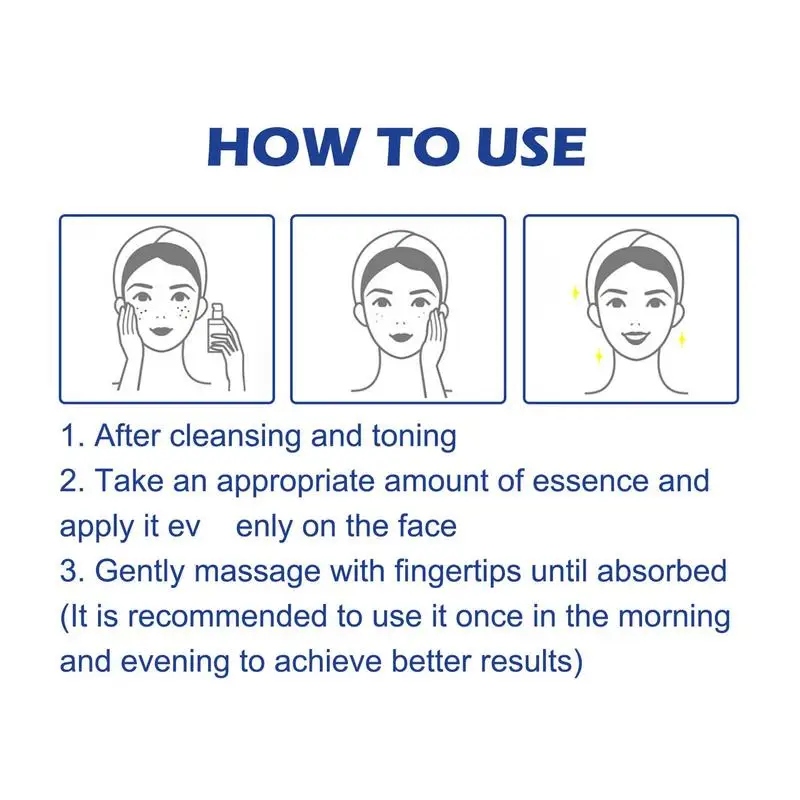 HOW TO USE

1. After cleansing and toning
2. Take an appropriate amount of essence and apply it ev enly on the face
3. Gently massage with fingertips until absorbed
(It is recommended to use it once in the morning and evening to achieve better results)