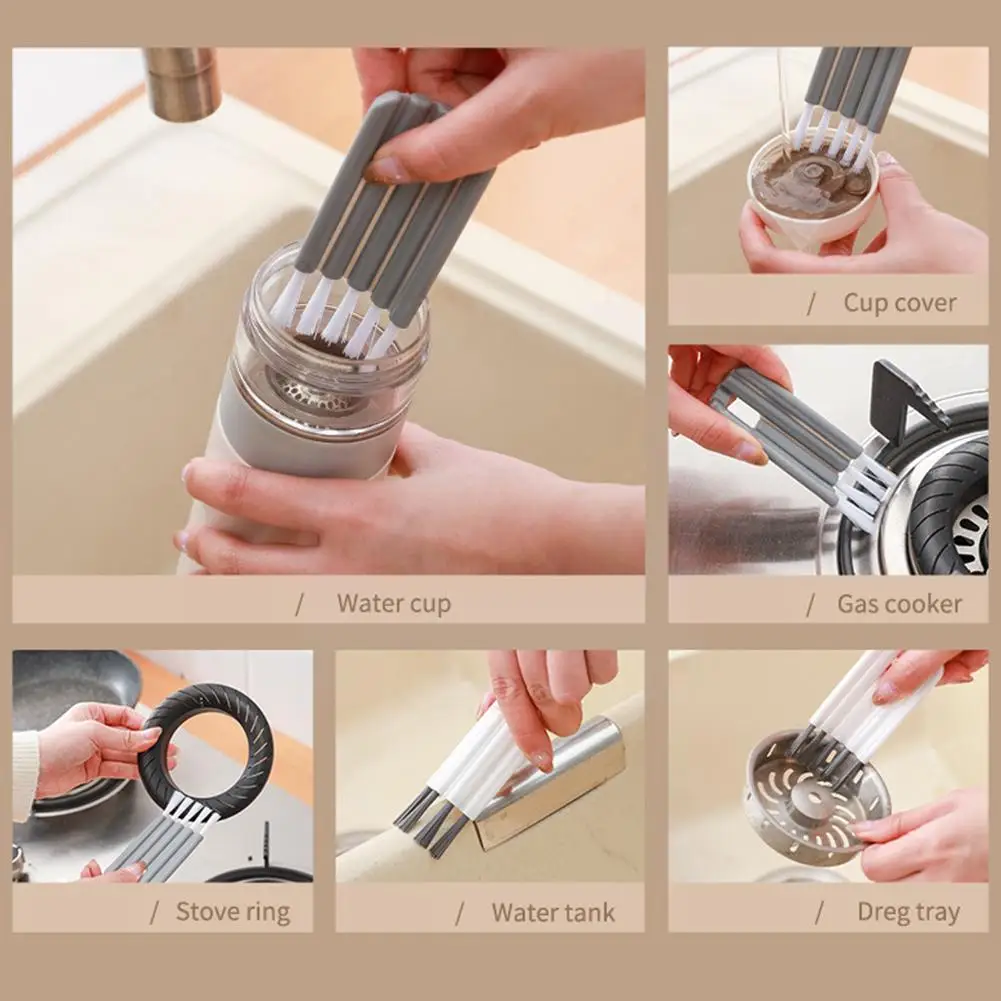 / Water cup

/ Cup cover

/ Gas cooker

/ Stove ring

/ Water tank

/ Dreg tray