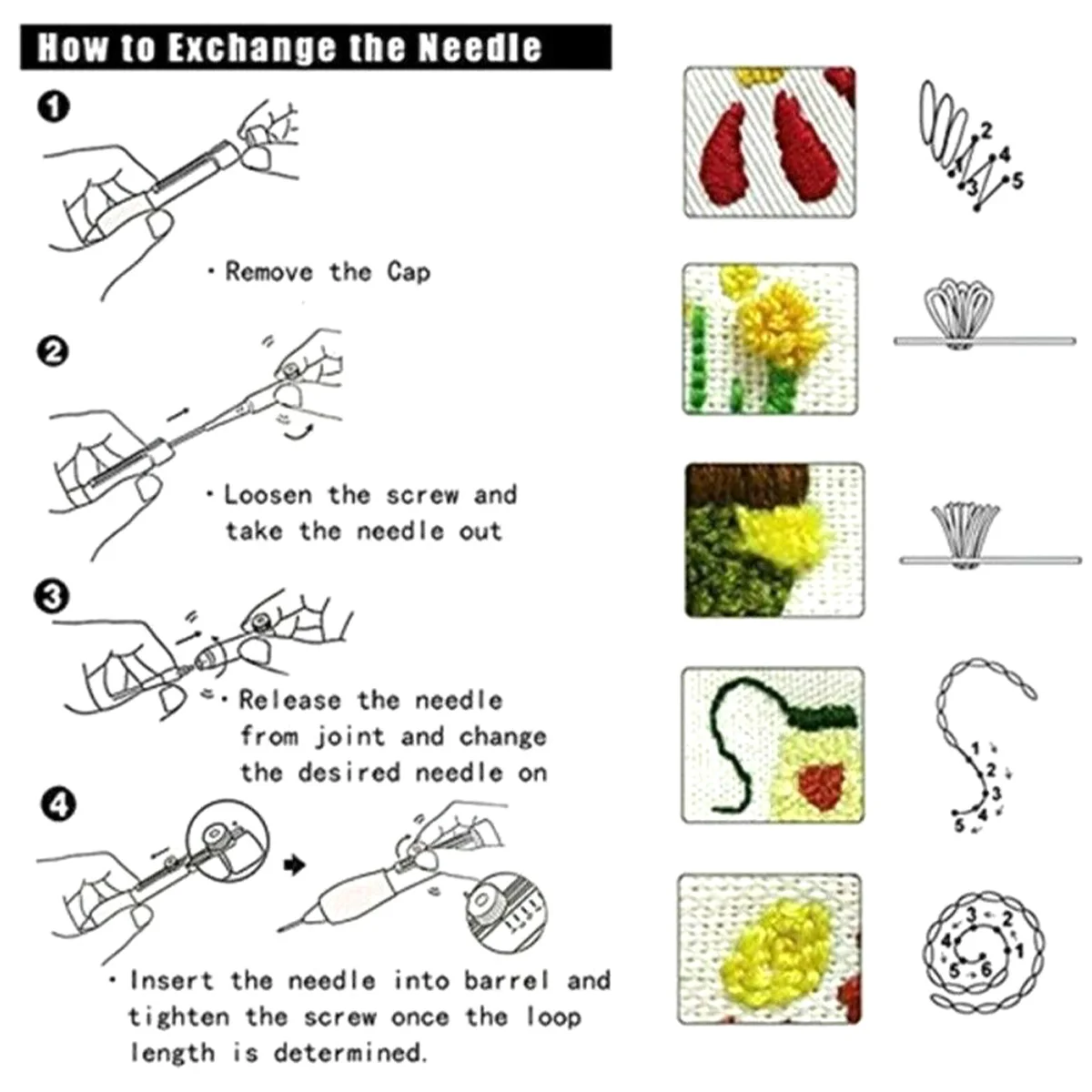 How to Exchange the Needle

1

· Remove the Cap

2

· Loosen the screw and take the needle out

3

· Release the needle from joint and change the desired needle on

4

· Insert the needle into barrel and tighten the screw once the loop length is determined.

2
4
3
5

1
2
3
4
5

3
2
4
1
5
6