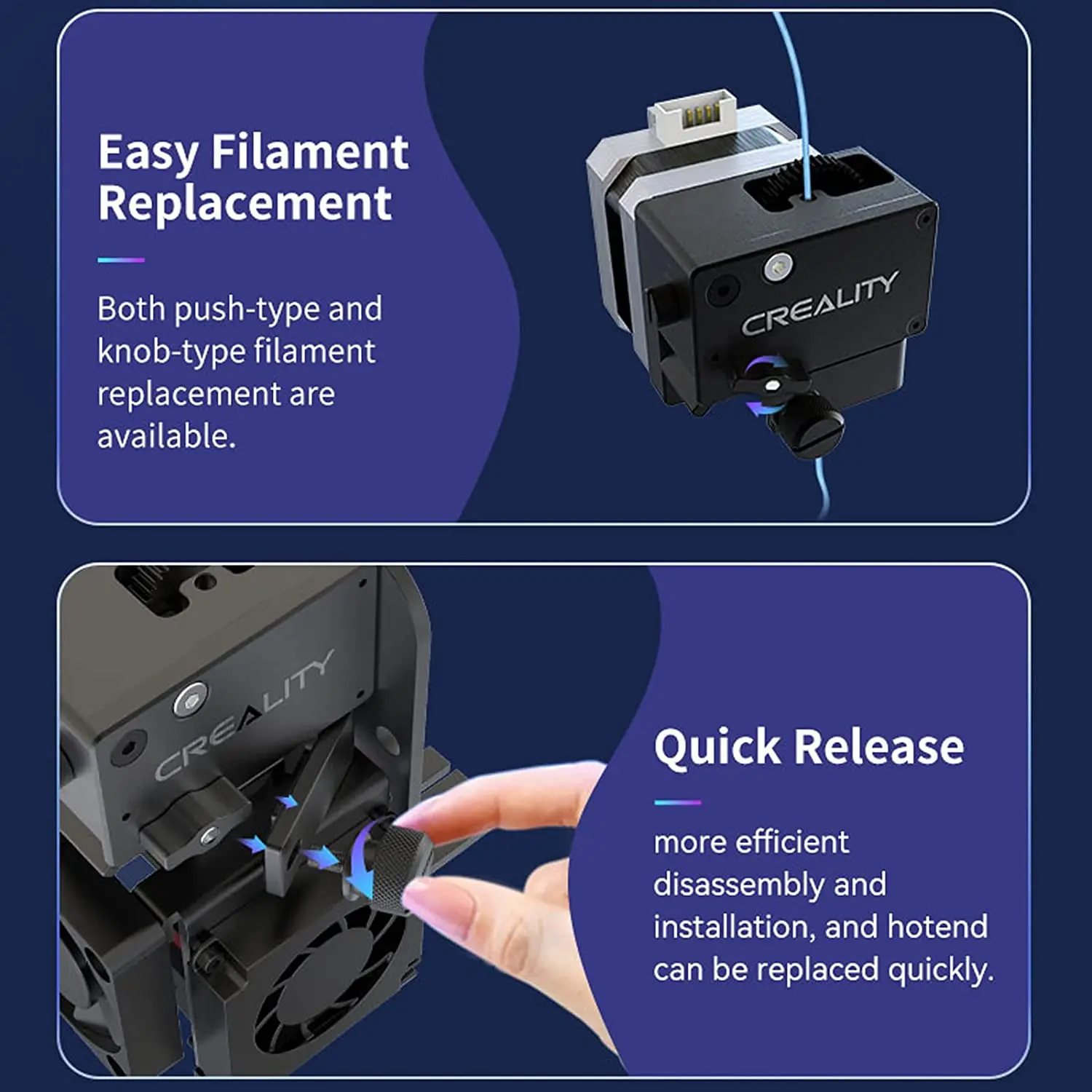 Easy Filament Replacement

Both push-type and knob-type filament replacement are available.

CREALITY

CREALITY

Quick Release

more efficient disassembly and installation, and hotend can be replaced quickly.