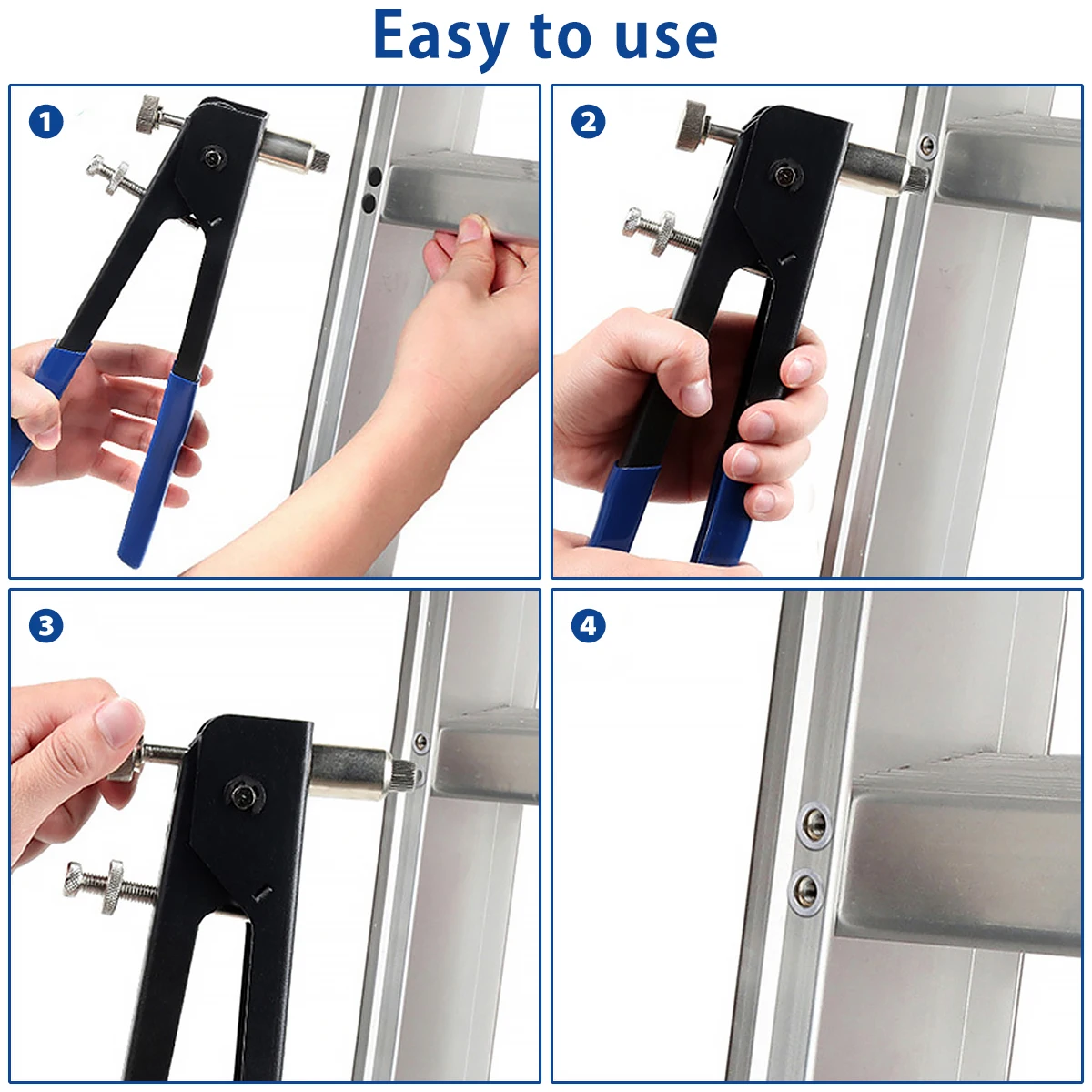 Easy to use

1

2

3

4