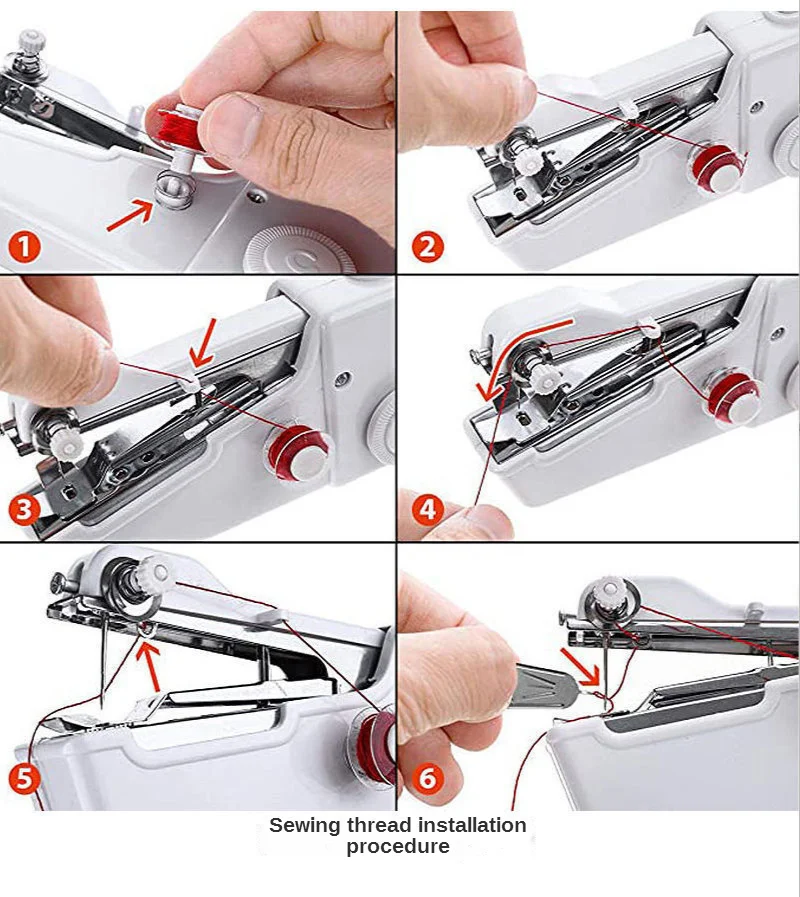 1

2

3

4

5

6

Sewing thread installation procedure