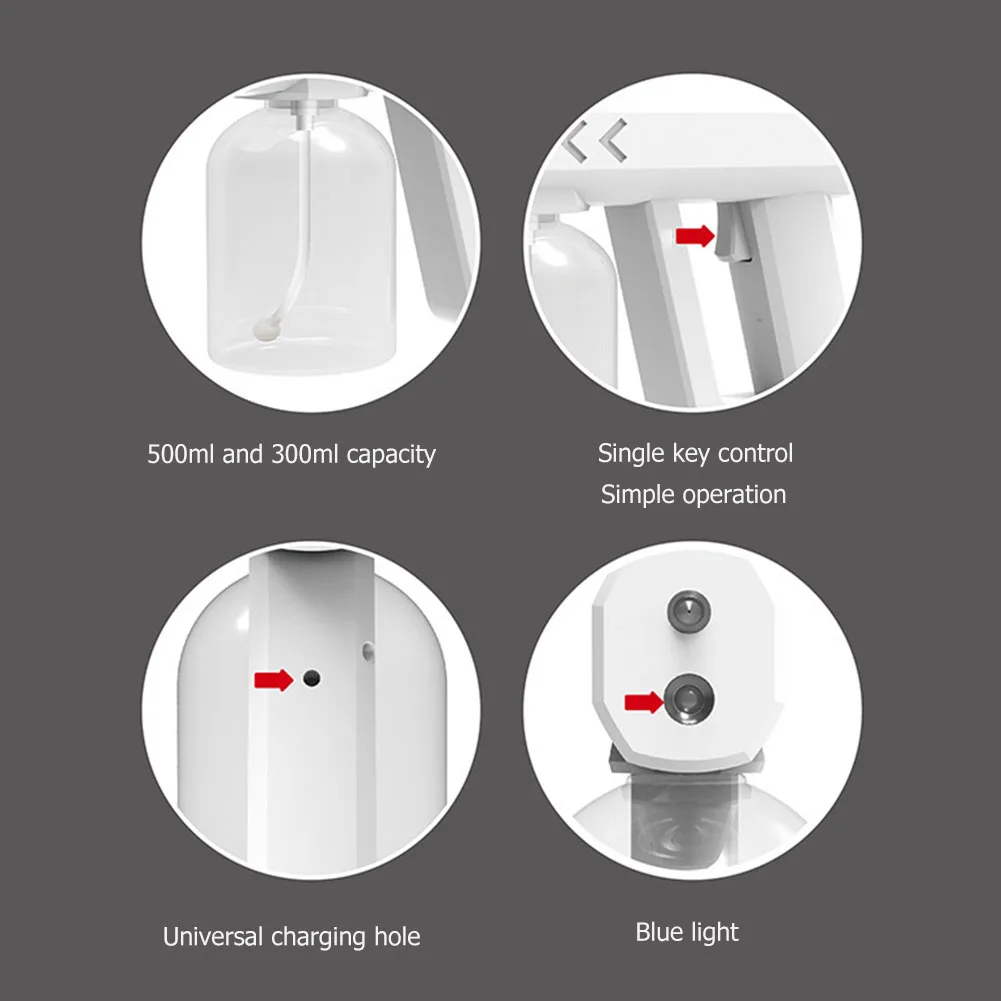 500ml and 300ml capacity

Single key control
Simple operation

Universal charging hole

Blue light