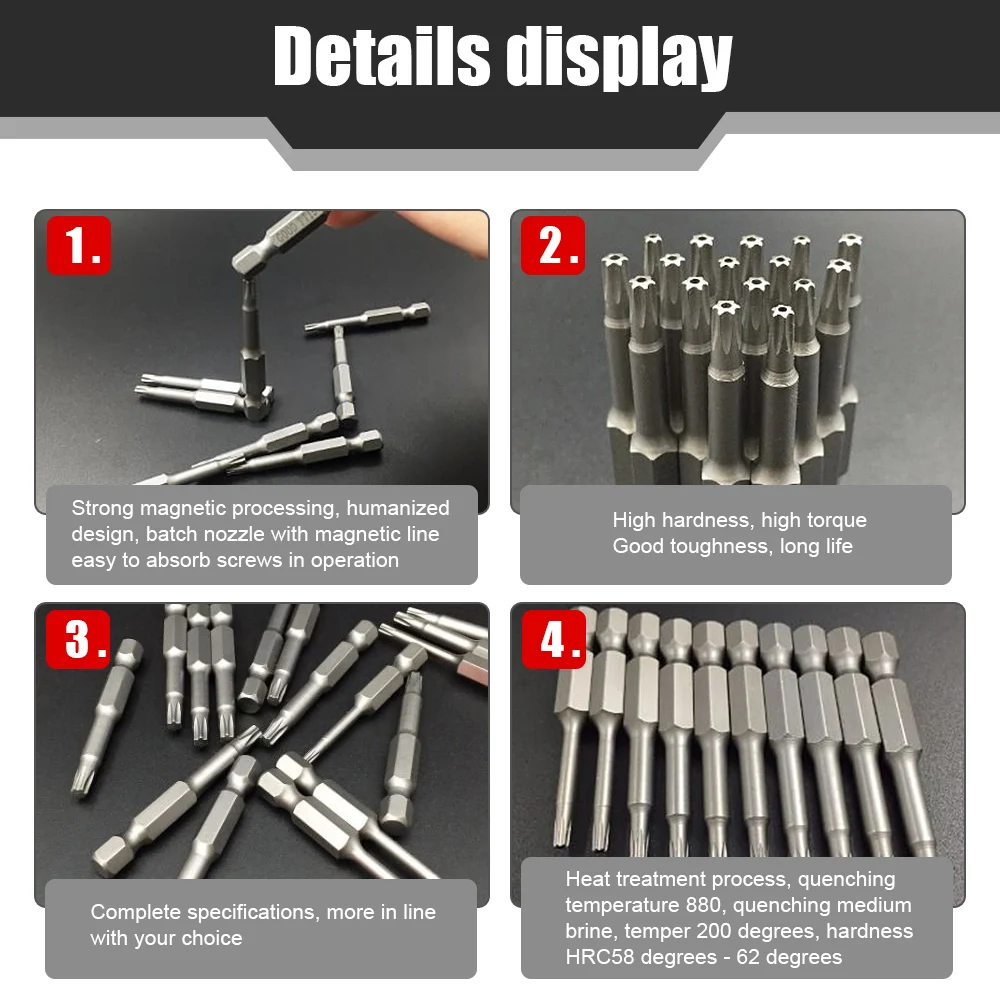 Details display

1.

Strong magnetic processing, humanized design, batch nozzle with magnetic line easy to absorb screws in operation

2.

High hardness, high torque
Good toughness, long life

3.

Complete specifications, more in line with your choice

4.

Heat treatment process, quenching temperature 880, quenching medium brine, temper 200 degrees, hardness HRC58 degrees - 62 degrees