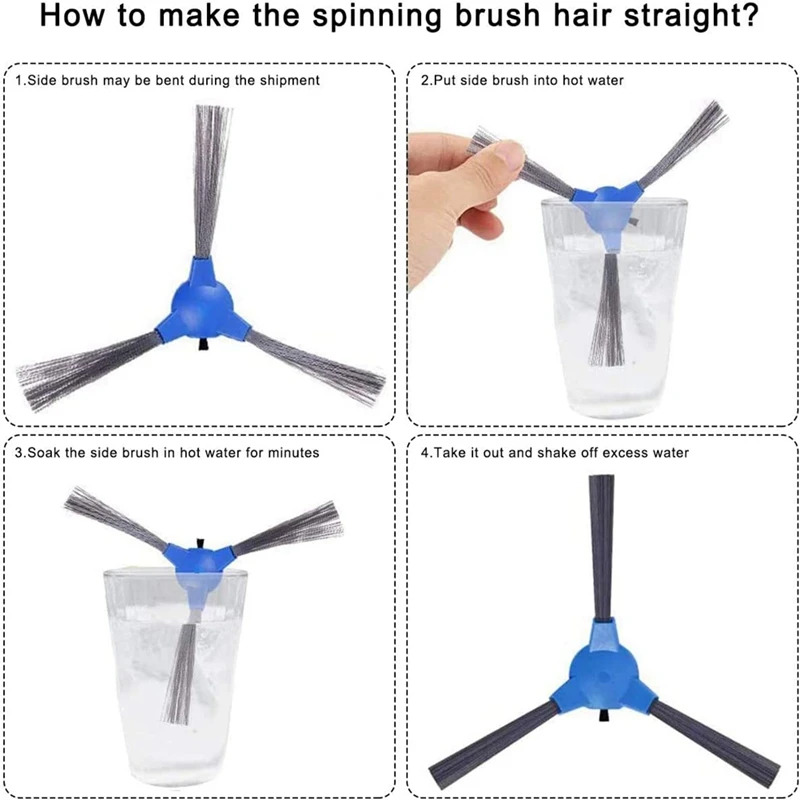 How to make the spinning brush hair straight?

1.Side brush may be bent during the shipment

2.Put side brush into hot water

3.Soak the side brush in hot water for minutes

4.Take it out and shake off excess water