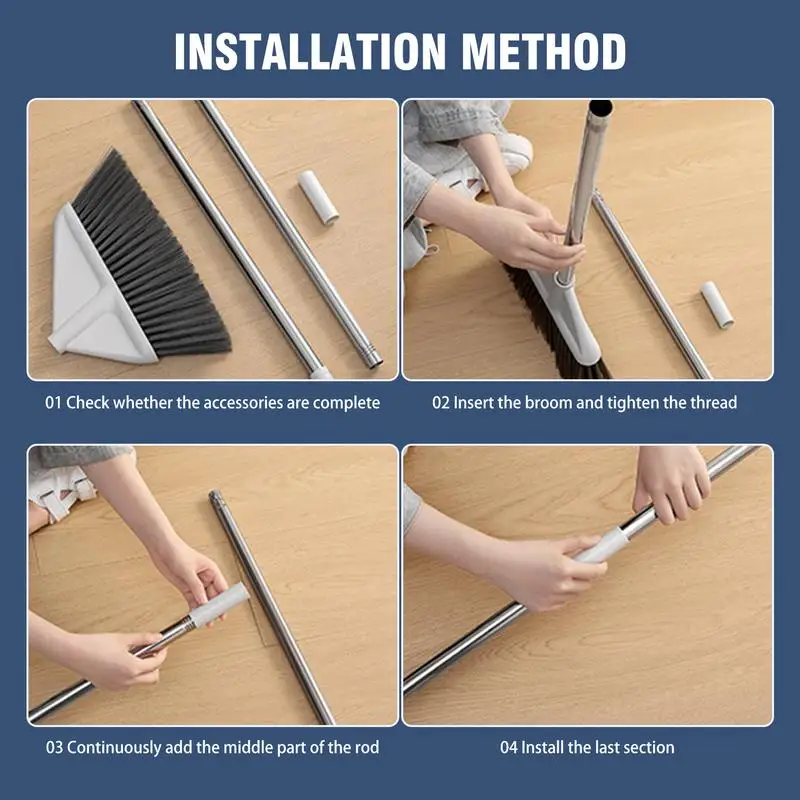 INSTALLATION METHOD

01 Check whether the accessories are complete

02 Insert the broom and tighten the thread

03 Continuously add the middle part of the rod

04 Install the last section