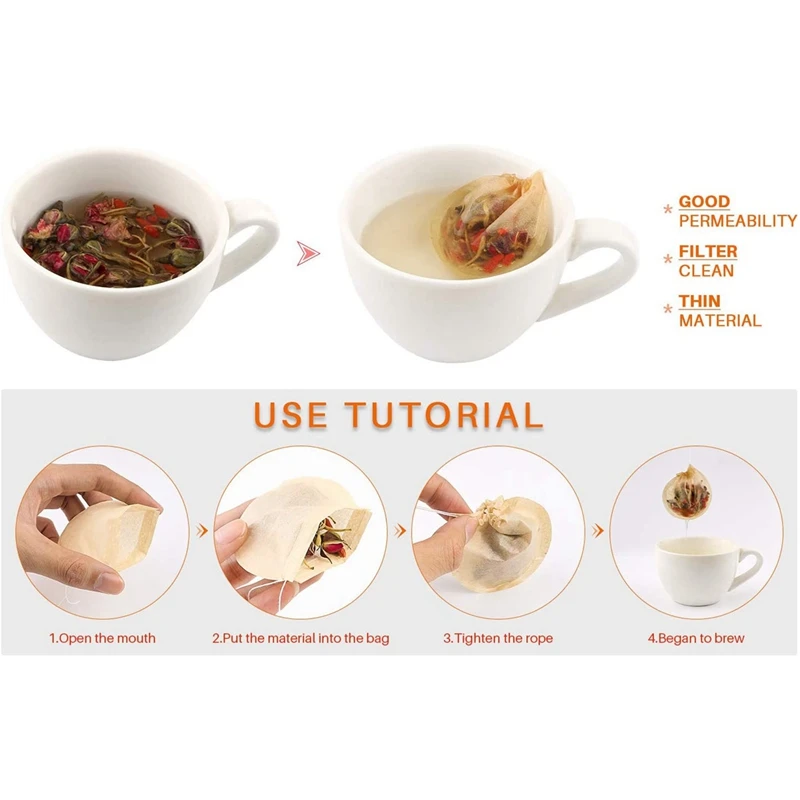 * GOOD
PERMEABILITY

* FILTER
CLEAN

* THIN
MATERIAL

USE TUTORIAL

1.Open the mouth

2.Put the material into the bag

3.Tighten the rope

4.Began to brew