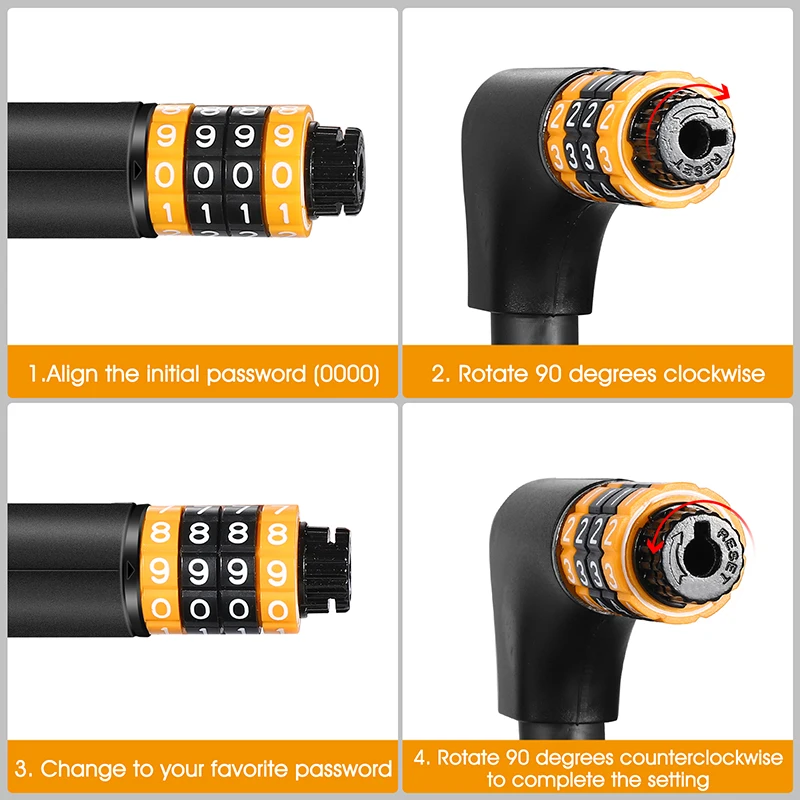 9 9 9 9
0 0 0 0
1 1 1 1

1.Align the initial password (0000)

2 2 2 2
3 3 3 3
RESET

2. Rotate 90 degrees clockwise

8 8 8 8
9 9 9 9
0 0 0 0

3. Change to your favorite password

2 2 2 2
3 3 3 3
RESET

4. Rotate 90 degrees counterclockwise to complete the setting