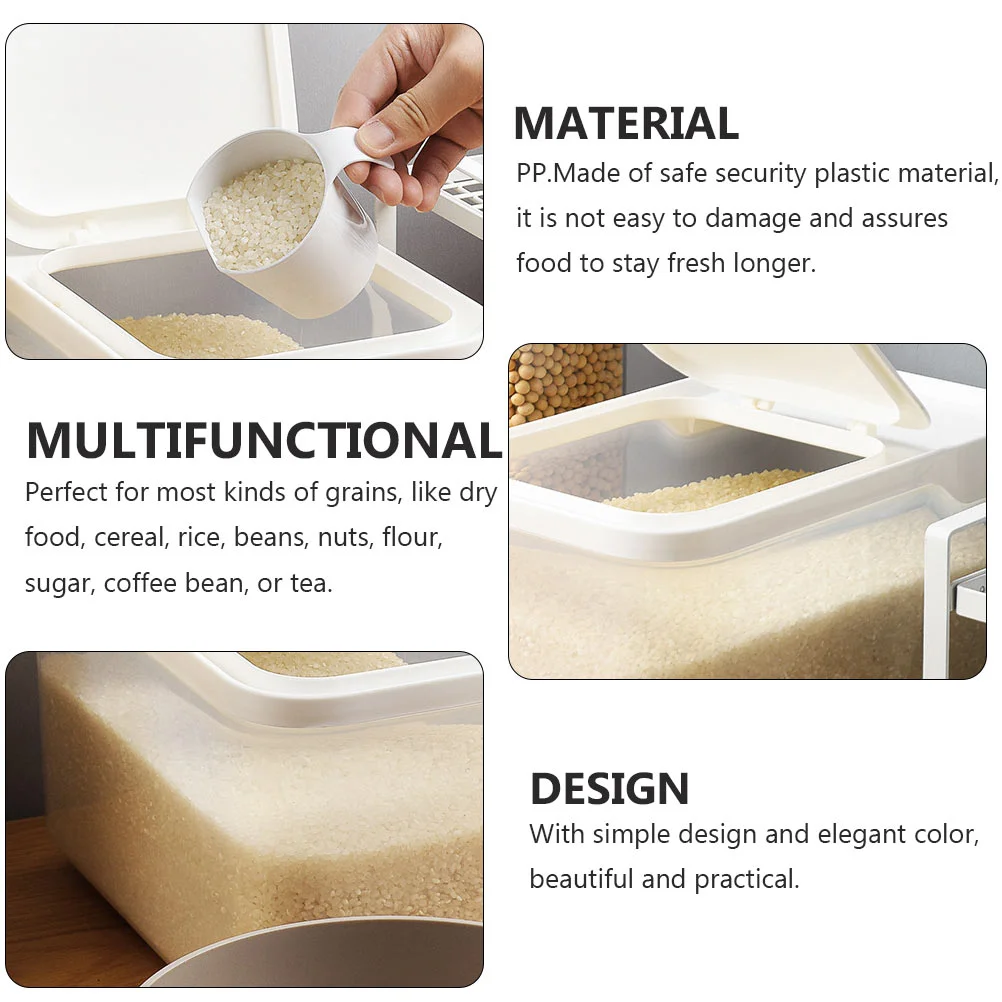 MATERIAL
PP.Made of safe security plastic material, it is not easy to damage and assures food to stay fresh longer.

MULTIFUNCTIONAL
Perfect for most kinds of grains, like dry food, cereal, rice, beans, nuts, flour, sugar, coffee bean, or tea.

DESIGN
With simple design and elegant color, beautiful and practical.