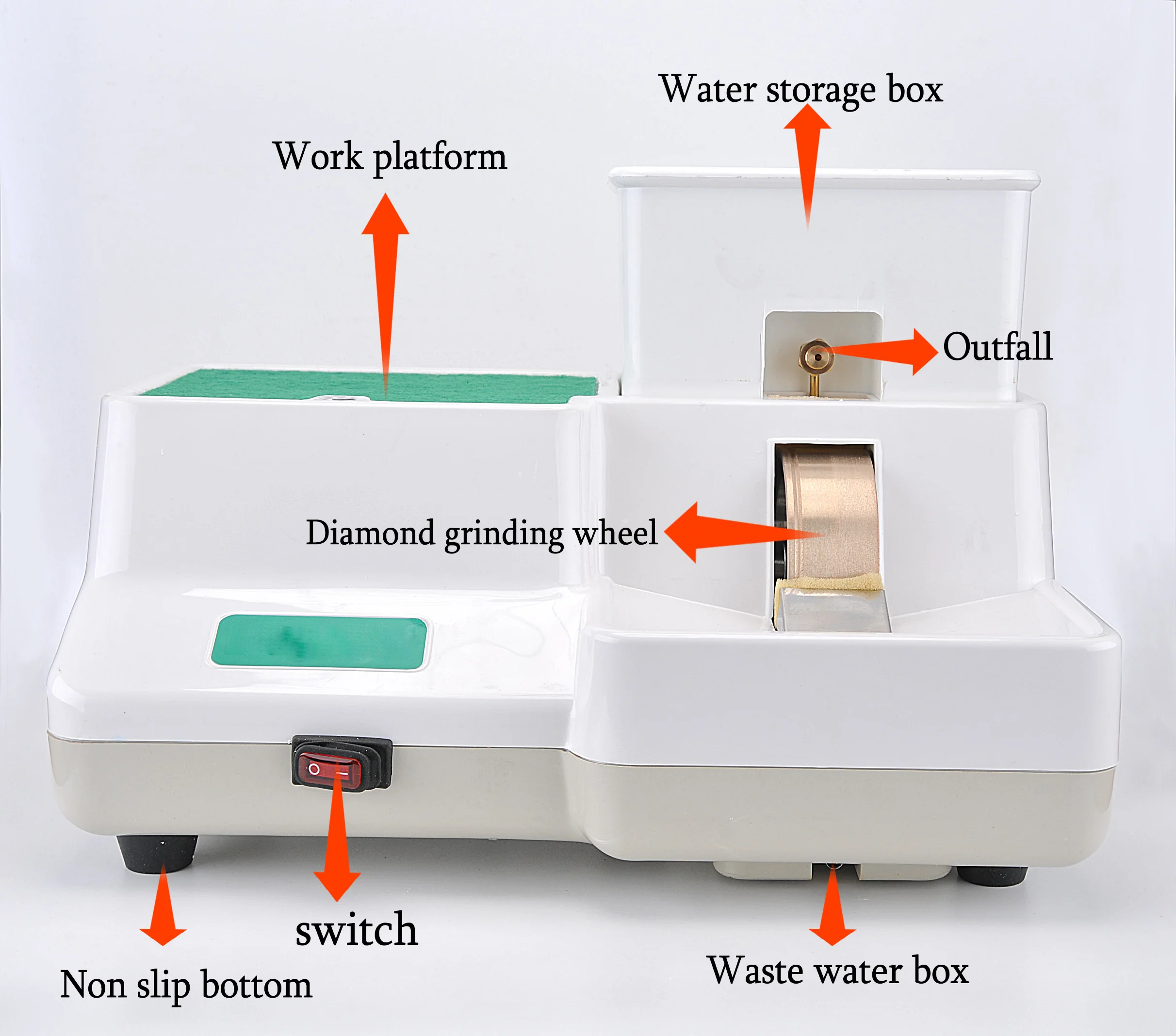 Water storage box

Work platform

Outfall

Diamond grinding wheel

switch

Non slip bottom

Waste water box