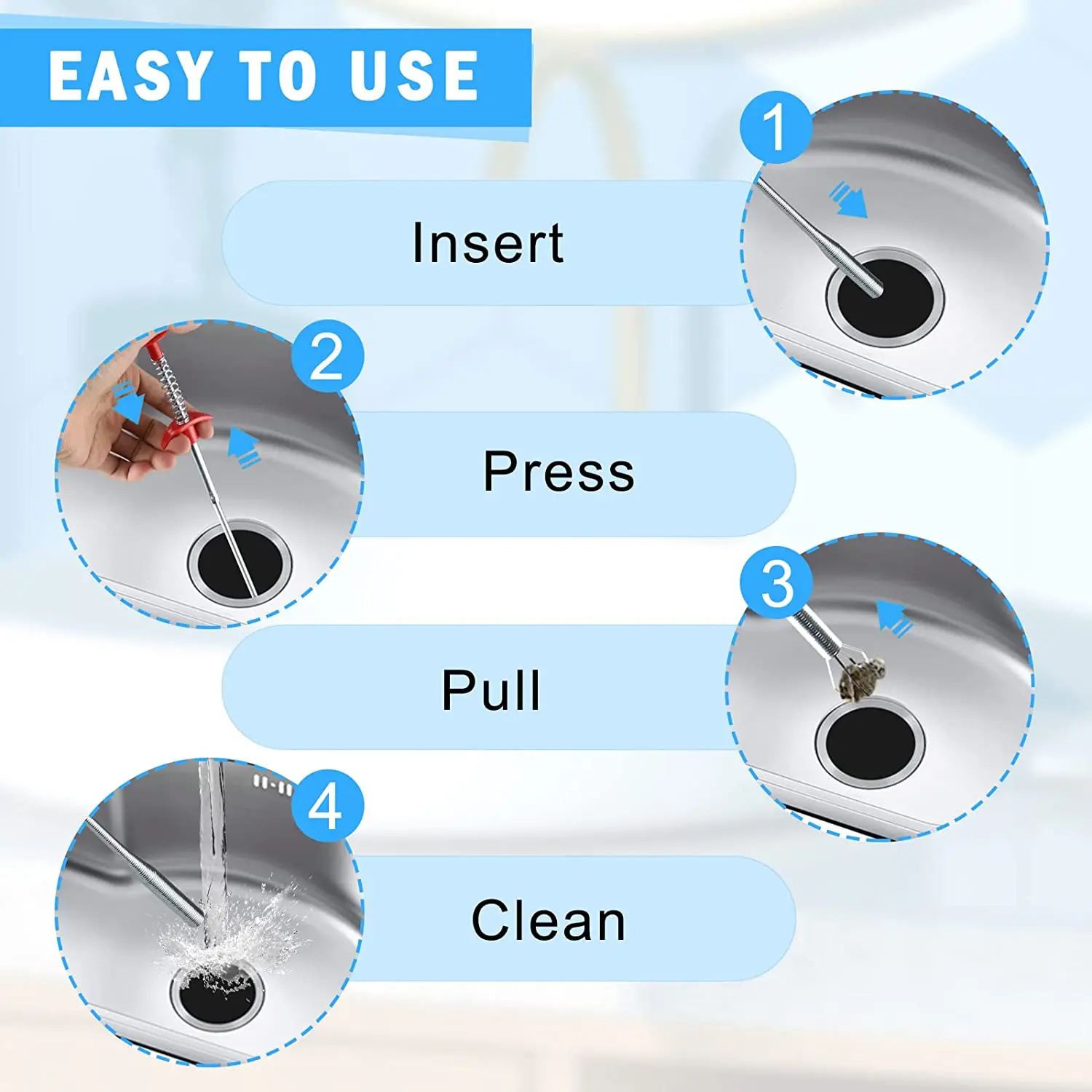 EASY TO USE

1

Insert

2

Press

3

Pull

4

Clean