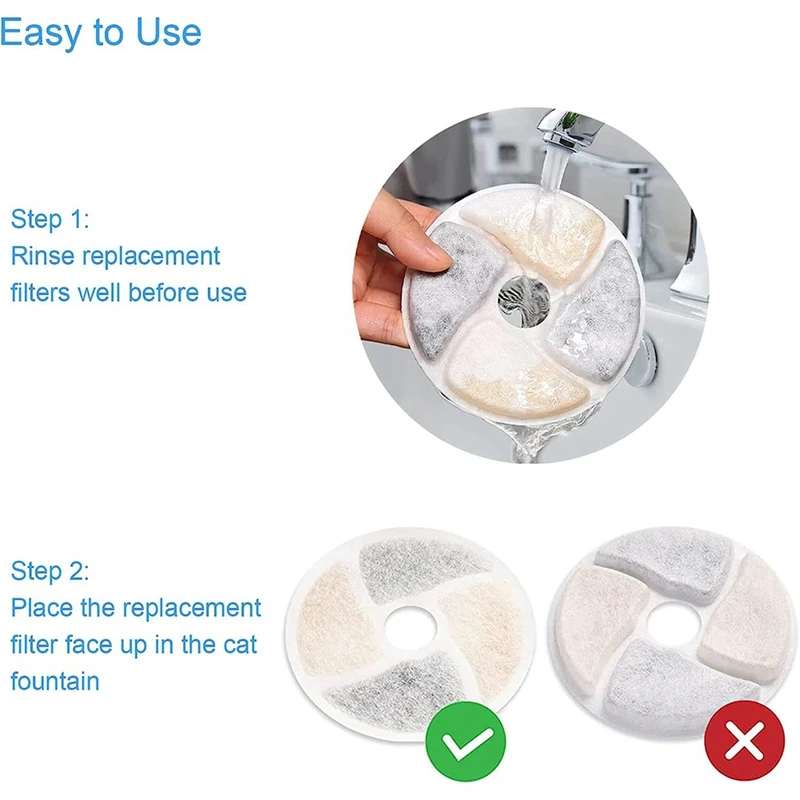 Easy to Use

Step 1:
Rinse replacement filters well before use

Step 2:
Place the replacement filter face up in the cat fountain