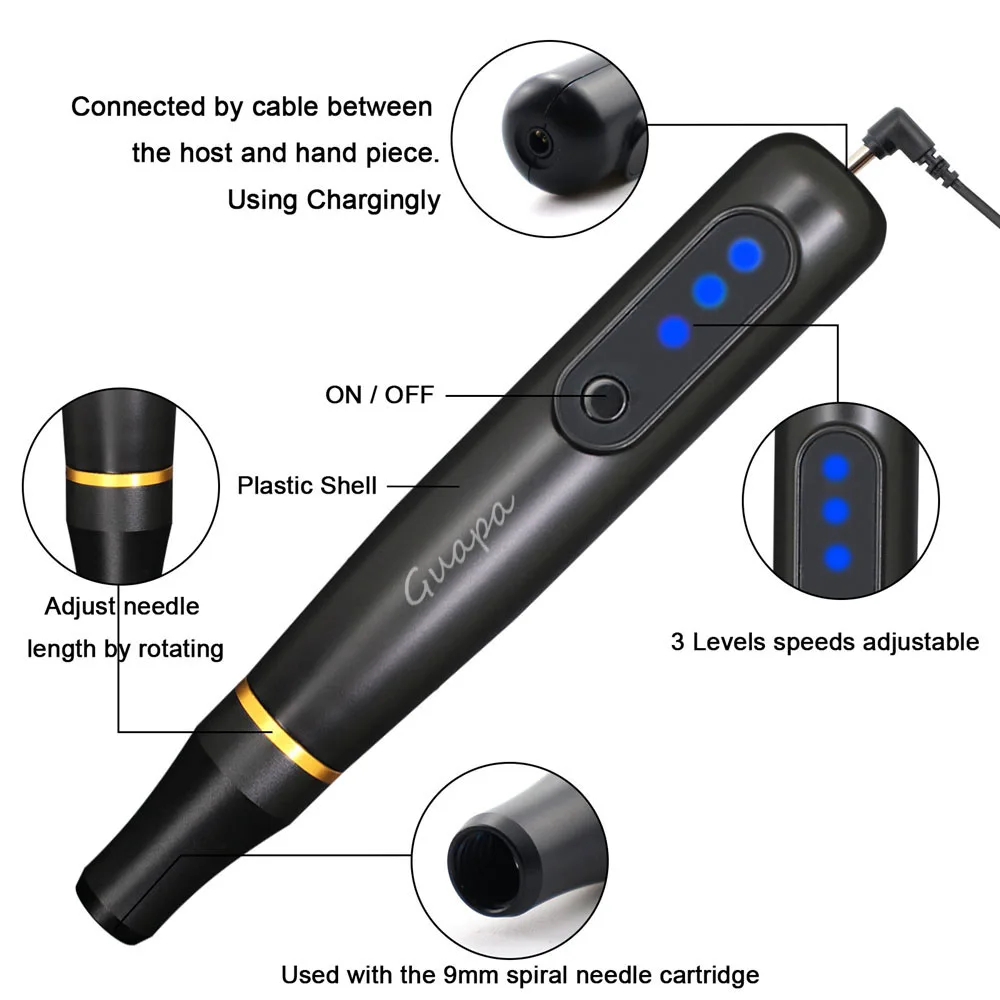 Connected by cable between the host and hand piece. Using Chargingly

ON / OFF

Plastic Shell

Guapa

Adjust needle length by rotating

3 Levels speeds adjustable

Used with the 9mm spiral needle cartridge