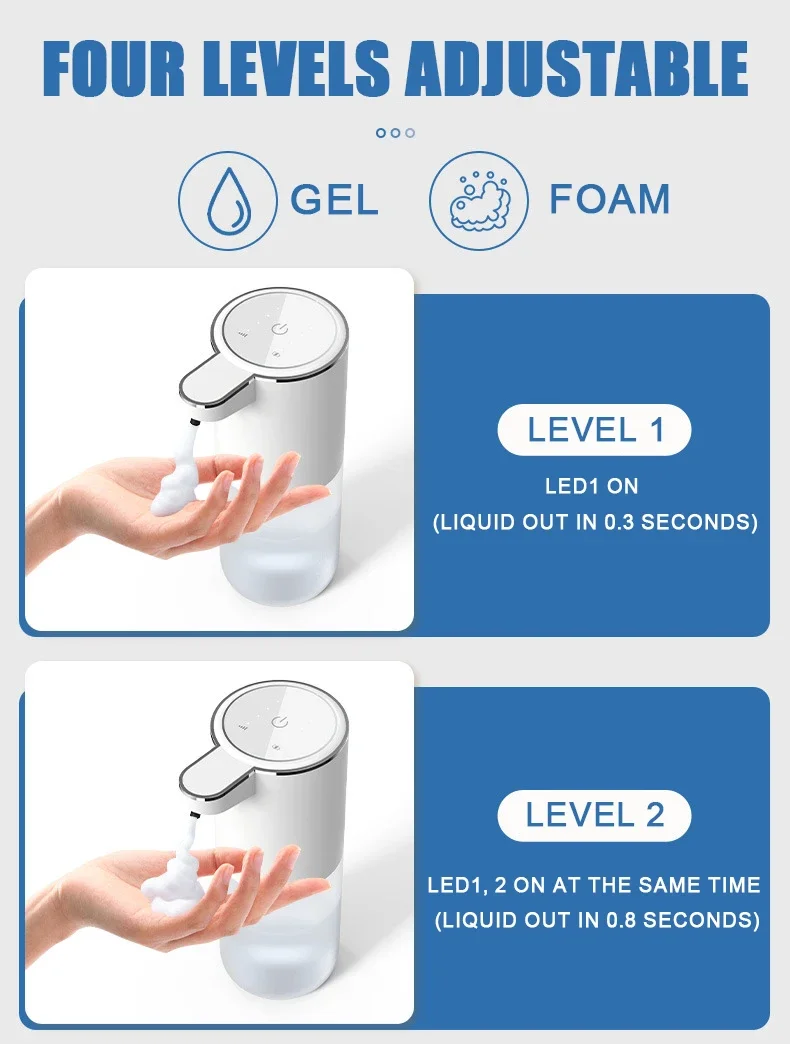 FOUR LEVELS ADJUSTABLE

GEL

FOAM

LEVEL 1

LED1 ON
(LIQUID OUT IN 0.3 SECONDS)

LEVEL 2

LED1, 2 ON AT THE SAME TIME
(LIQUID OUT IN 0.8 SECONDS)