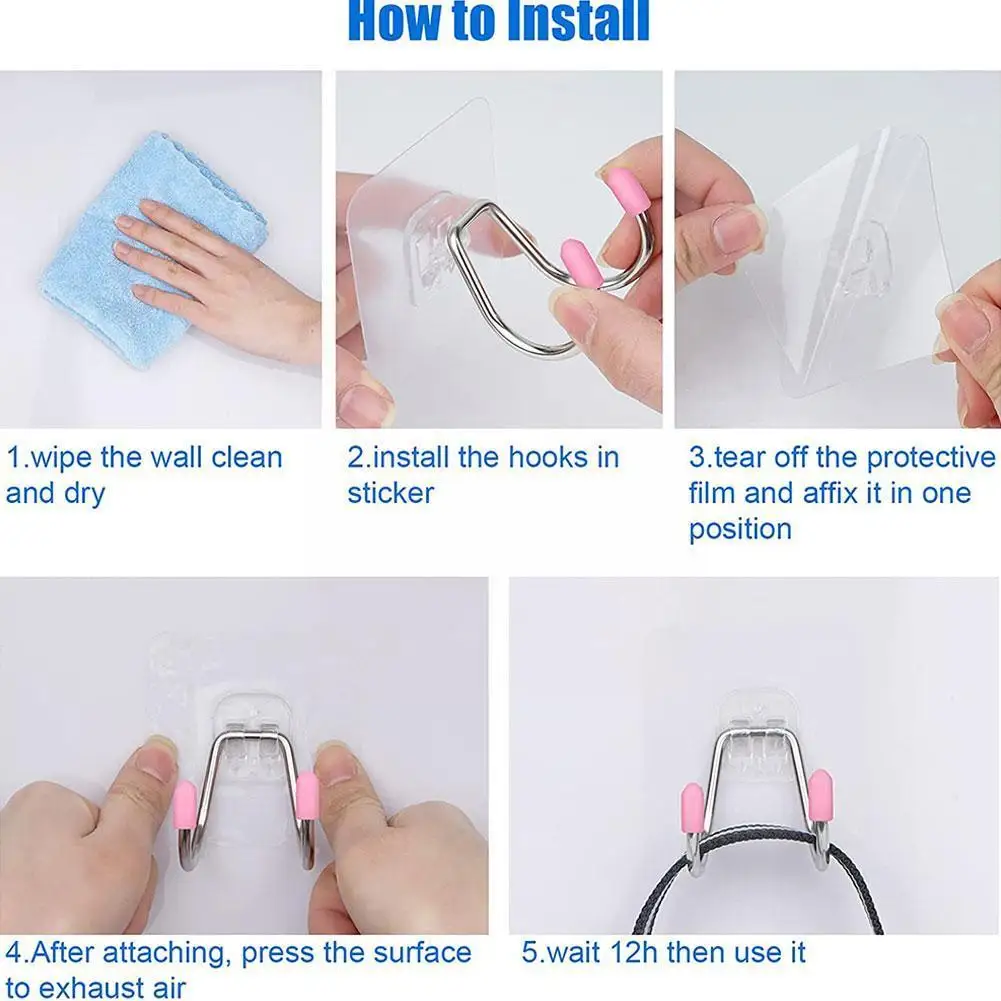 How to Install

1.wipe the wall clean and dry

2.install the hooks in sticker

3.tear off the protective film and affix it in one position

4.After attaching, press the surface to exhaust air

5.wait 12h then use it