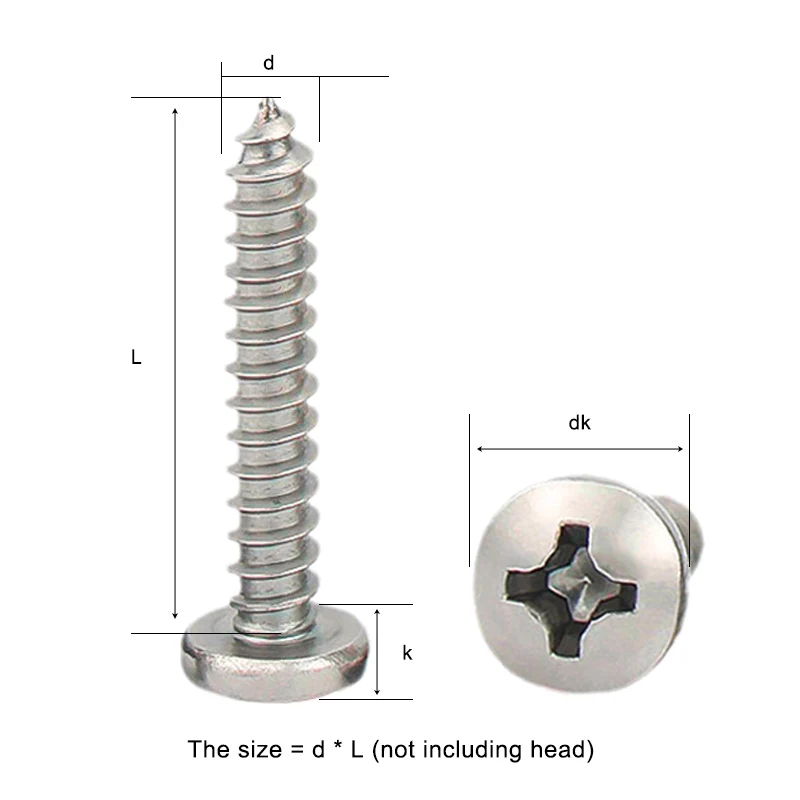 d

L

dk

k

The size = d * L (not including head)