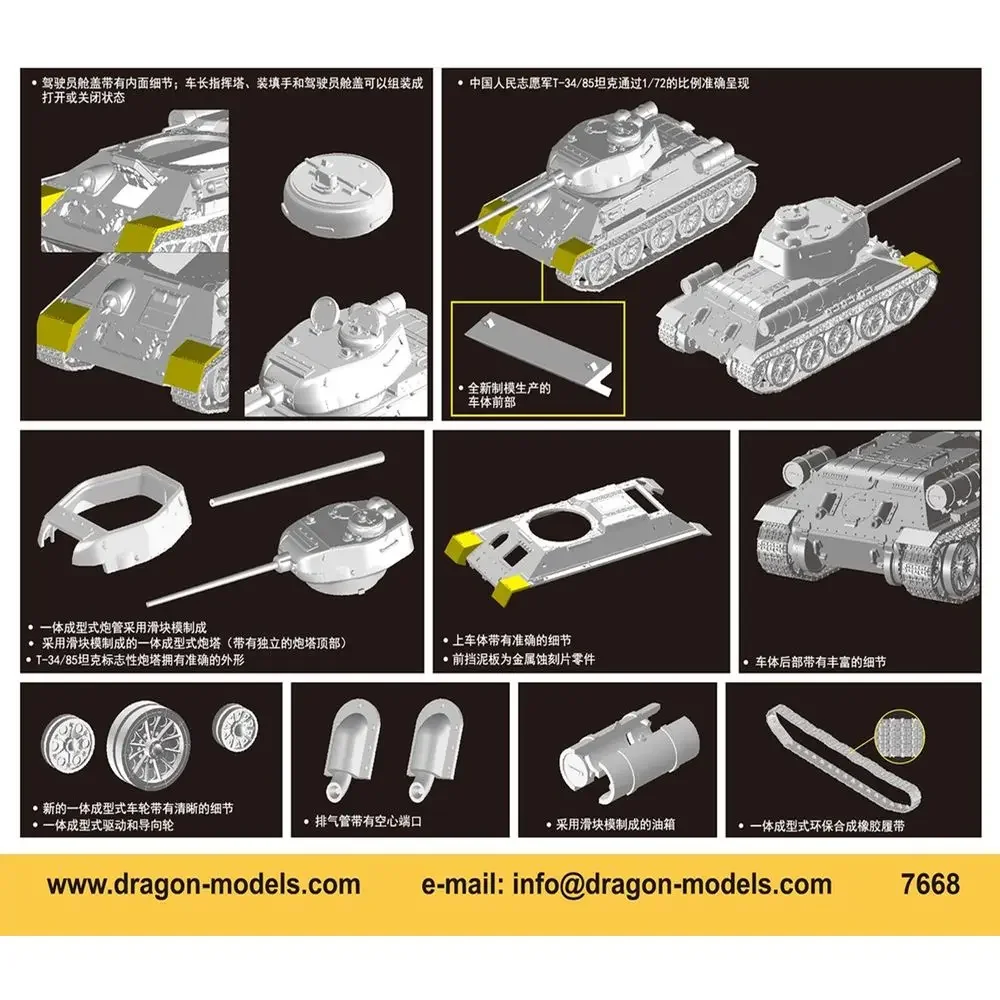 • 驾驶员舱盖带有内面细节；车长指挥塔、装填手和驾驶员舱盖可以组装成打开或关闭状态

• 中国人民志愿军T-34/85坦克通过1/72的比例准确呈现

• 全新制模生产的车体前部

• 一体成型式炮管采用滑块模制成
• 采用滑块模制成的一体成型式炮塔（带有独立的炮塔顶部）
• T-34/85坦克标志性炮塔拥有准确的外形

• 上车体带有准确的细节
• 前挡泥板为金属蚀刻片零件

• 车体后部带有丰富的细节

• 新的一体成型式车轮带有清晰的细节
• 一体成型式驱动和导向轮

• 排气管带有空心端口

• 采用滑块模制成的油箱

• 一体成型式环保合成橡胶履带

www.dragon-models.com e-mail: info@dragon-models.com 7668