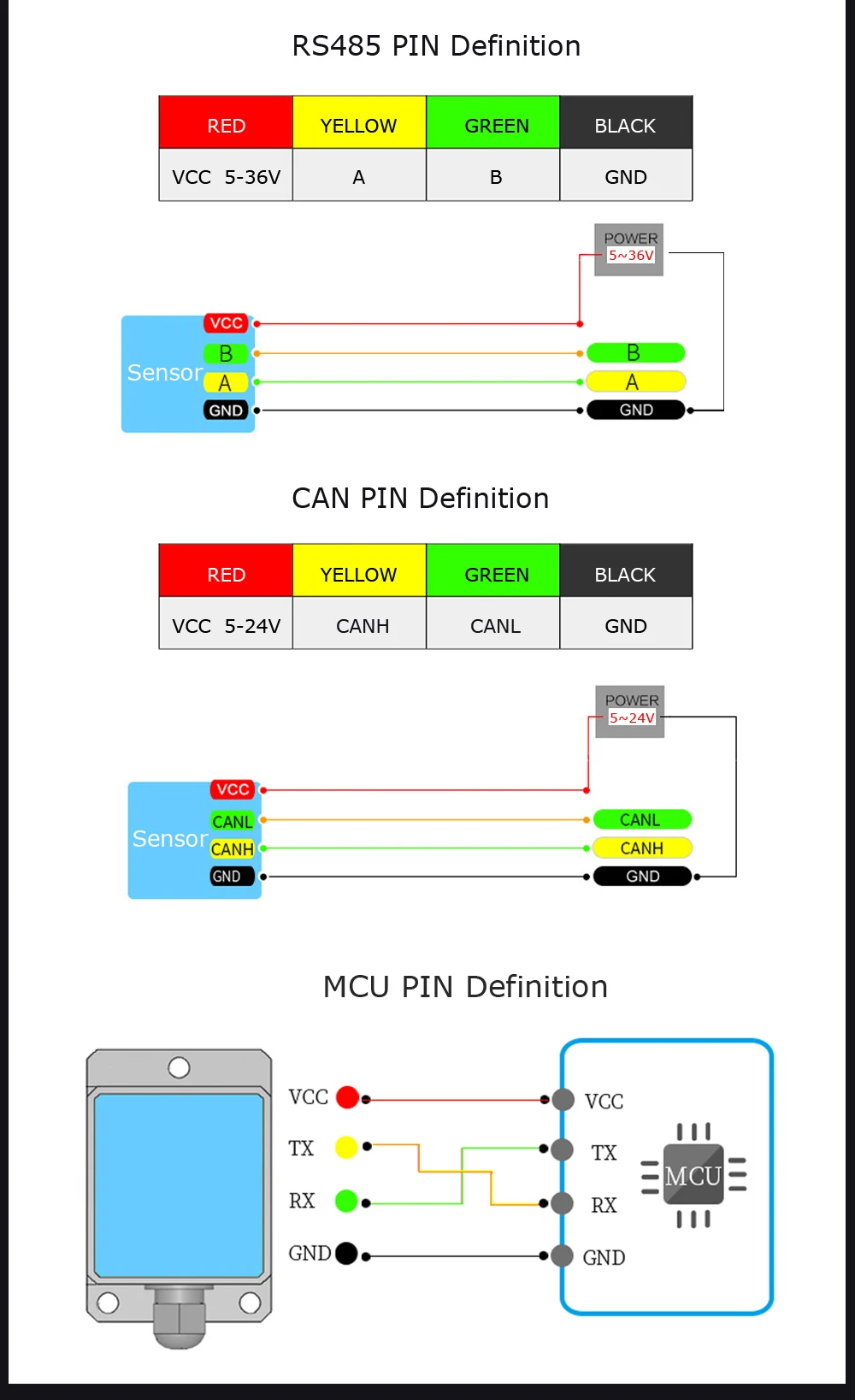 RS485 PIN Definition

| RED | YELLOW | GREEN | BLACK |
|---|---|---|---|
| VCC 5-36V | A | B | GND |

POWER
5~36V

Sensor
VCC
B
A
GND

B
A
GND

CAN PIN Definition

| RED | YELLOW | GREEN | BLACK |
|---|---|---|---|
| VCC 5-24V | CANH | CANL | GND |

POWER
5~24V

Sensor
VCC
CANL
CANH
GND

CANL
CANH
GND

MCU PIN Definition

VCC
TX
RX
GND

VCC
TX
RX
GND

MCU