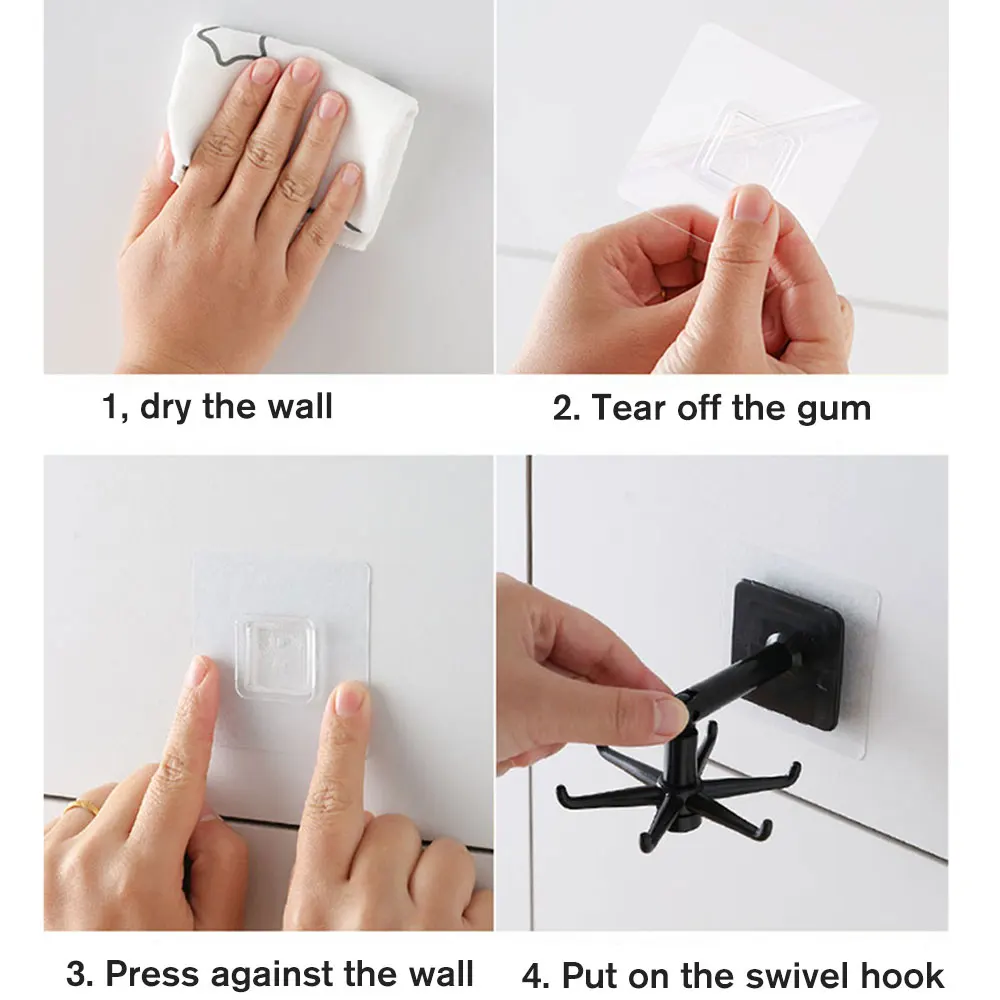 1, dry the wall

2. Tear off the gum

3. Press against the wall

4. Put on the swivel hook