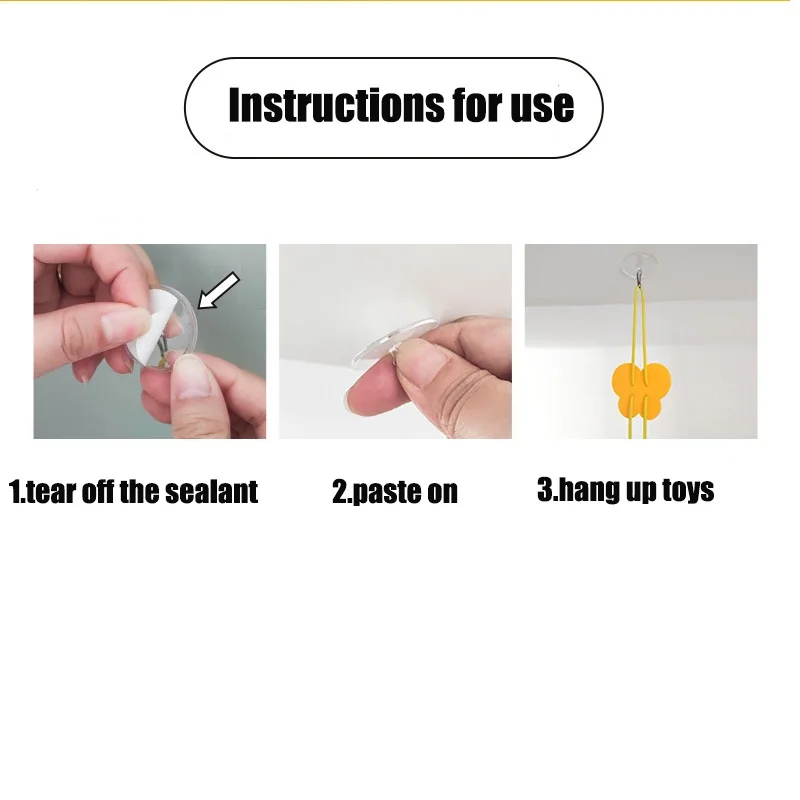 Instructions for use

1.tear off the sealant

2.paste on

3.hang up toys