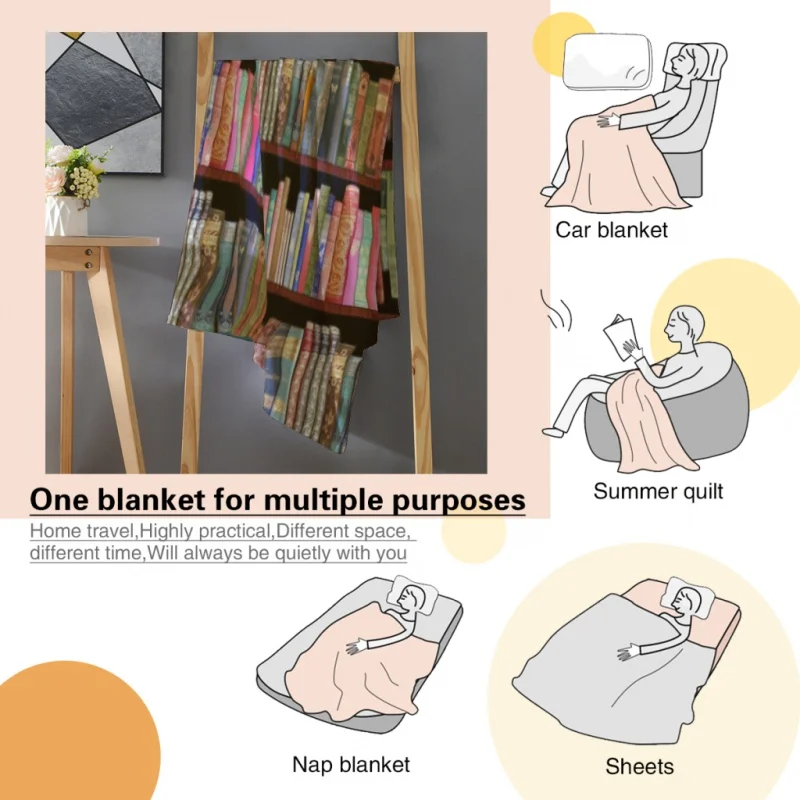 Car blanket

Summer quilt

One blanket for multiple purposes

Home travel,Highly practical,Different space, different time,Will always be quietly with you

Nap blanket

Sheets