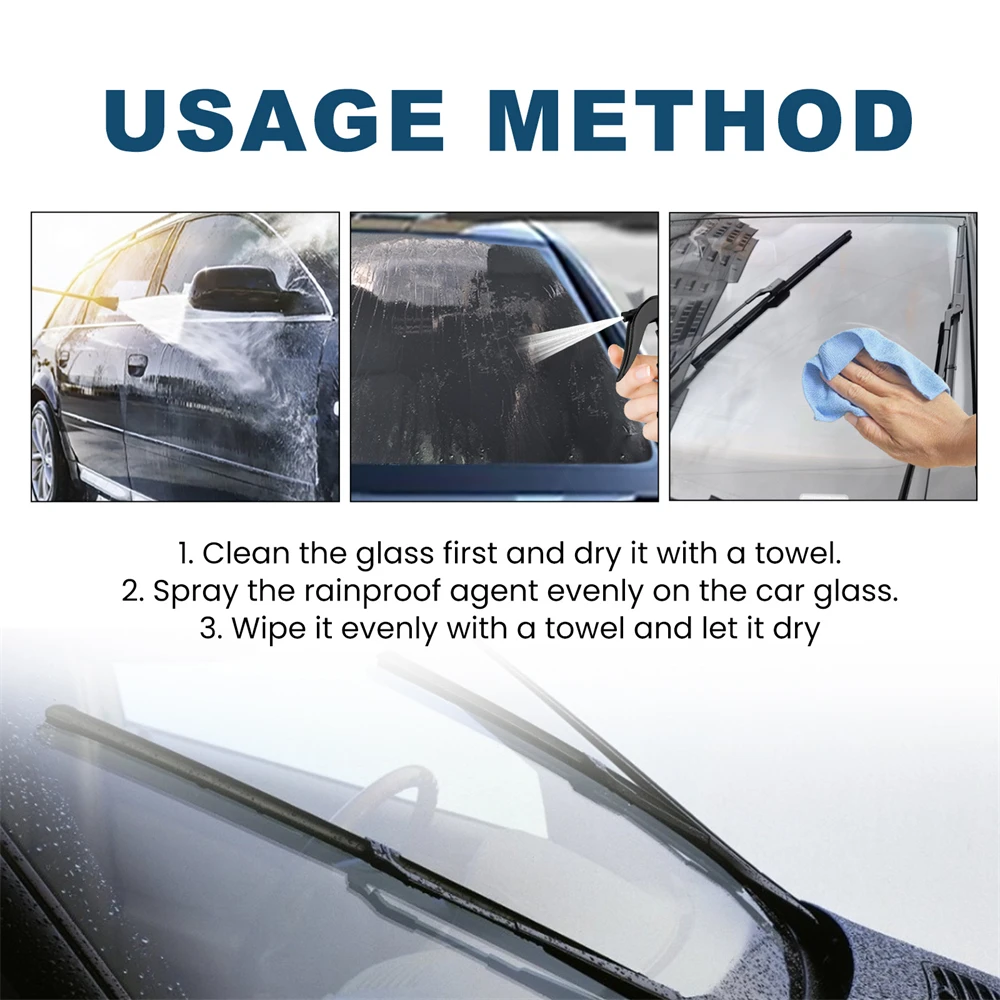 USAGE METHOD

1. Clean the glass first and dry it with a towel.
2. Spray the rainproof agent evenly on the car glass.
3. Wipe it evenly with a towel and let it dry