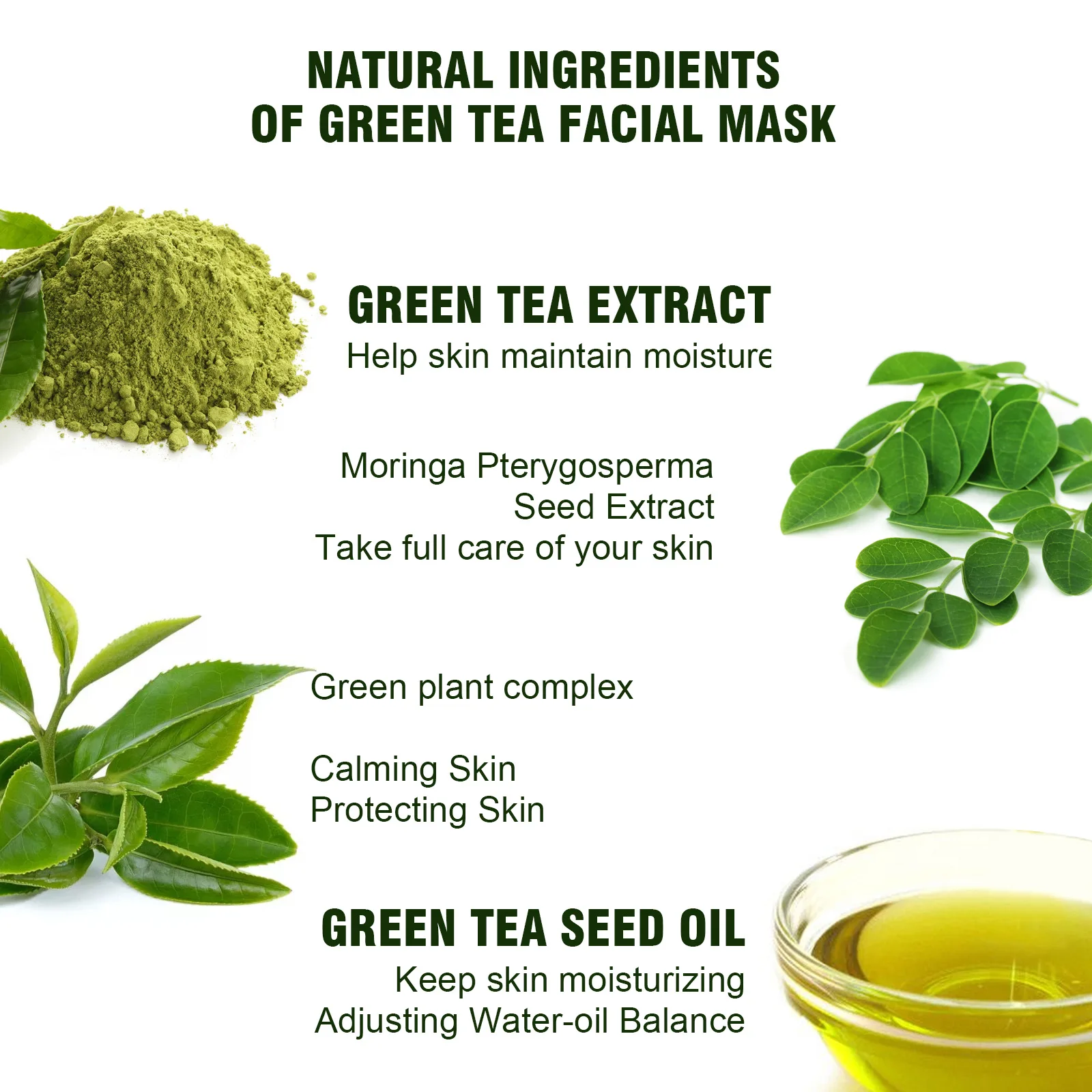 NATURAL INGREDIENTS
OF GREEN TEA FACIAL MASK

GREEN TEA EXTRACT
Help skin maintain moisture

Moringa Pterygosperma
Seed Extract
Take full care of your skin

Green plant complex

Calming Skin
Protecting Skin

GREEN TEA SEED OIL
Keep skin moisturizing
Adjusting Water-oil Balance