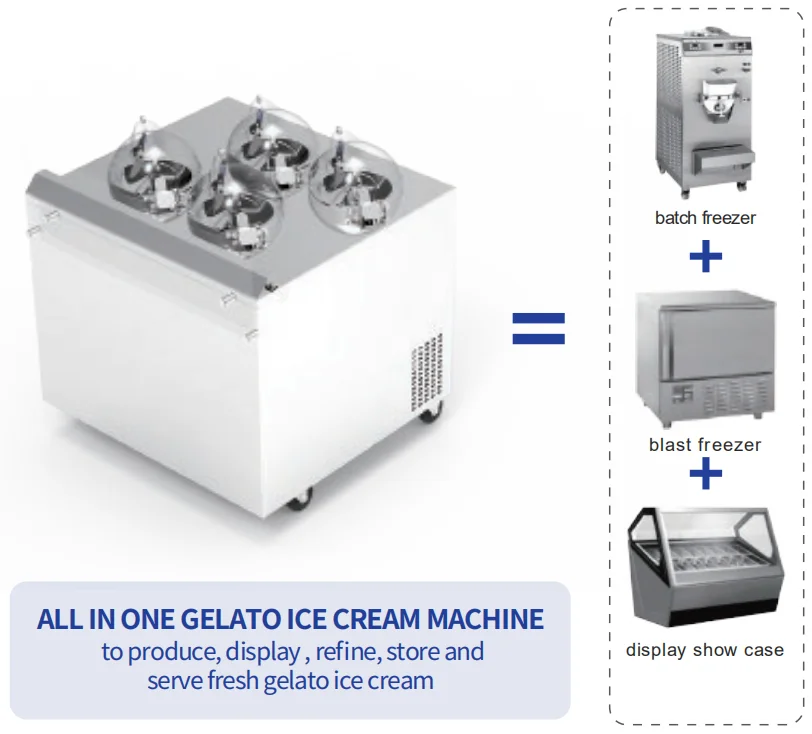 =

batch freezer

+

blast freezer

+

display show case

ALL IN ONE GELATO ICE CREAM MACHINE
to produce, display , refine, store and serve fresh gelato ice cream