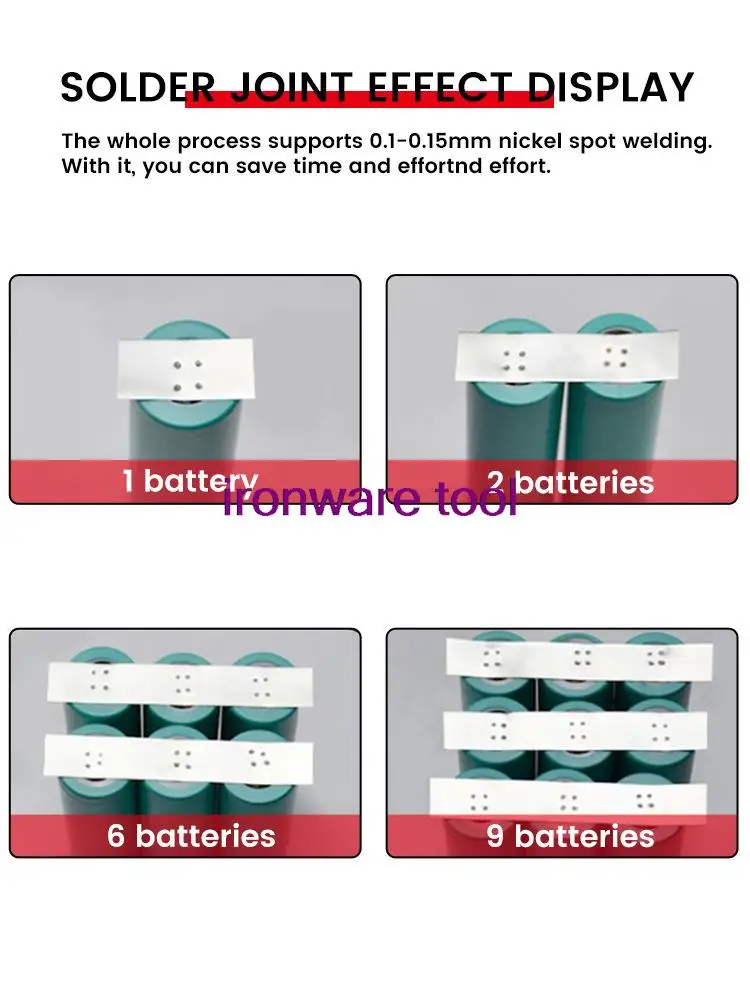 SOLDER JOINT EFFECT DISPLAY

The whole process supports 0.1-0.15mm nickel spot welding. With it, you can save time and effortnd effort.

1 battery

2 batteries

ironware tool

6 batteries

9 batteries