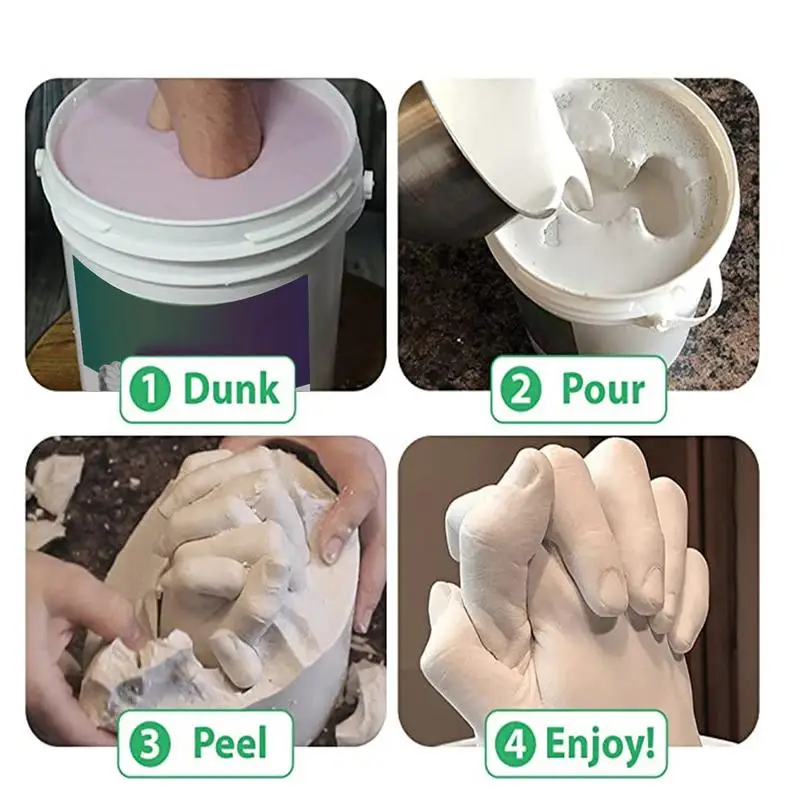 1 Dunk

2 Pour

3 Peel

4 Enjoy!