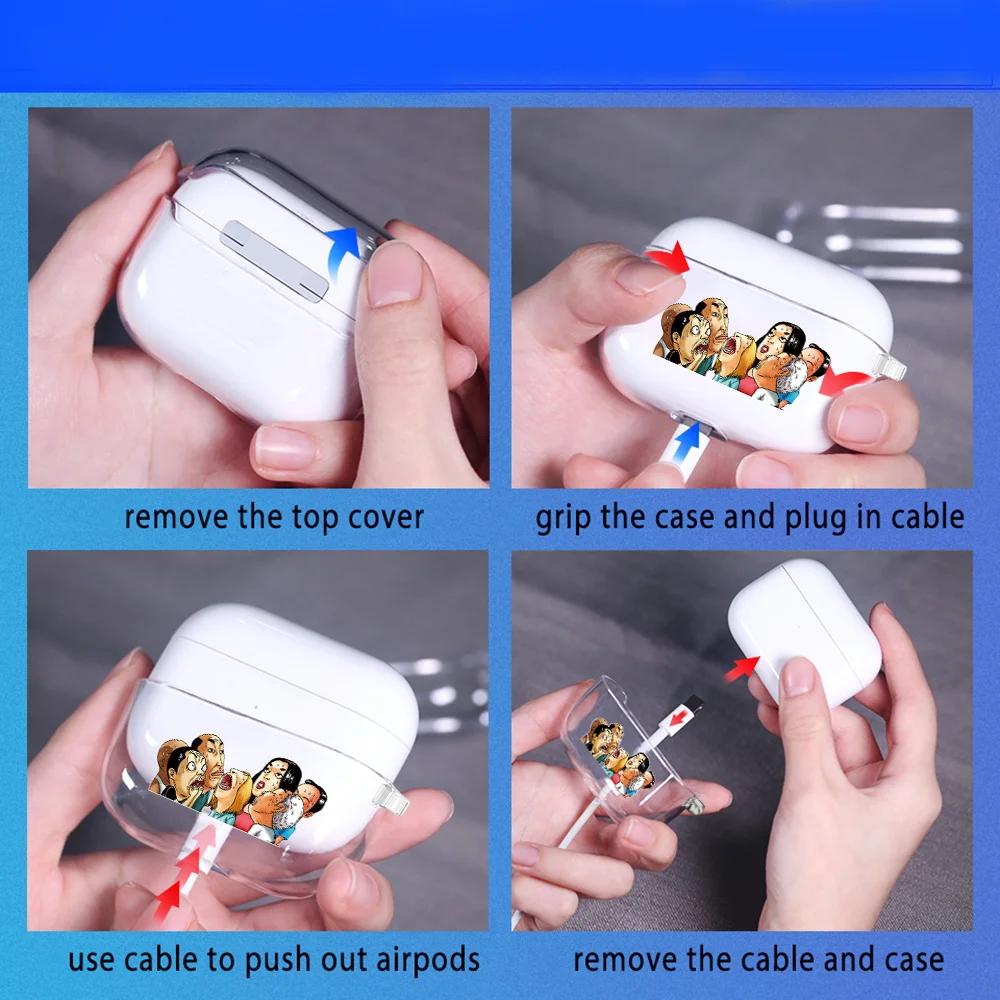 remove the top cover

grip the case and plug in cable

use cable to push out airpods

remove the cable and case