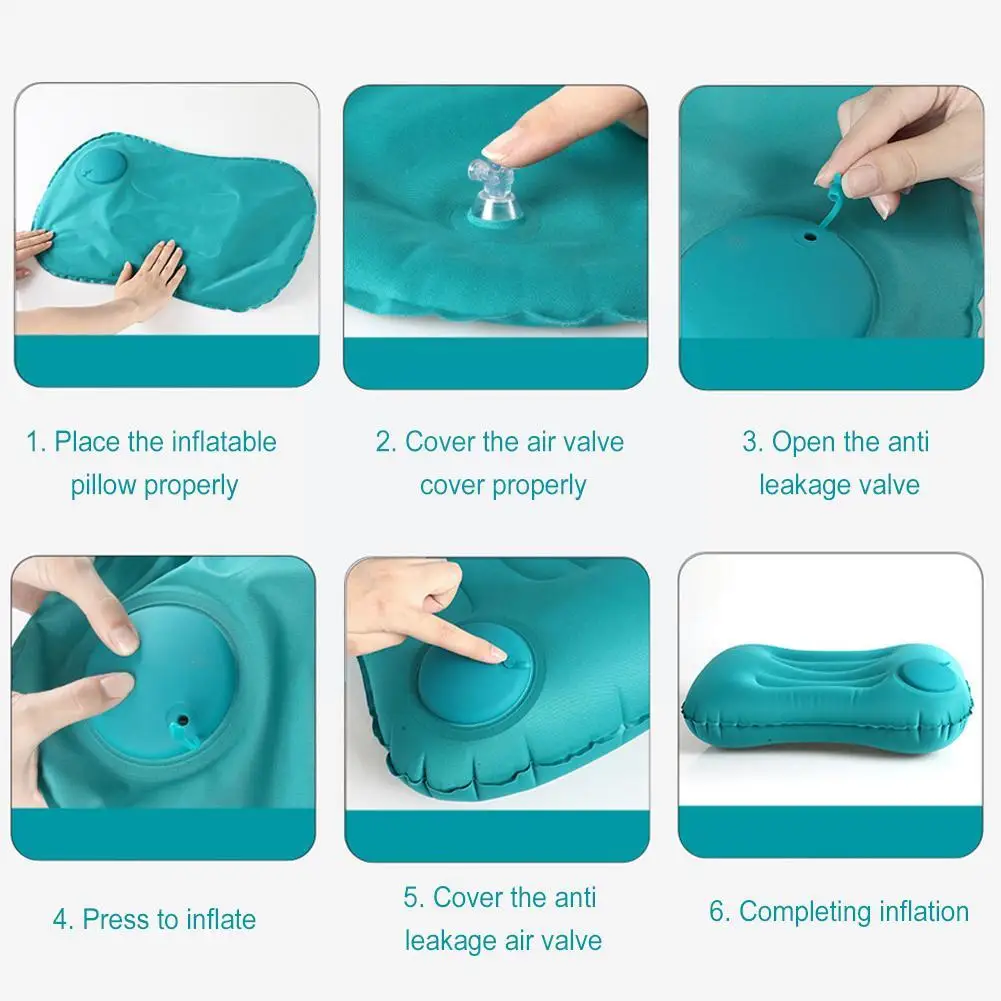 1. Place the inflatable pillow properly

2. Cover the air valve cover properly

3. Open the anti leakage valve

4. Press to inflate

5. Cover the anti leakage air valve

6. Completing inflation