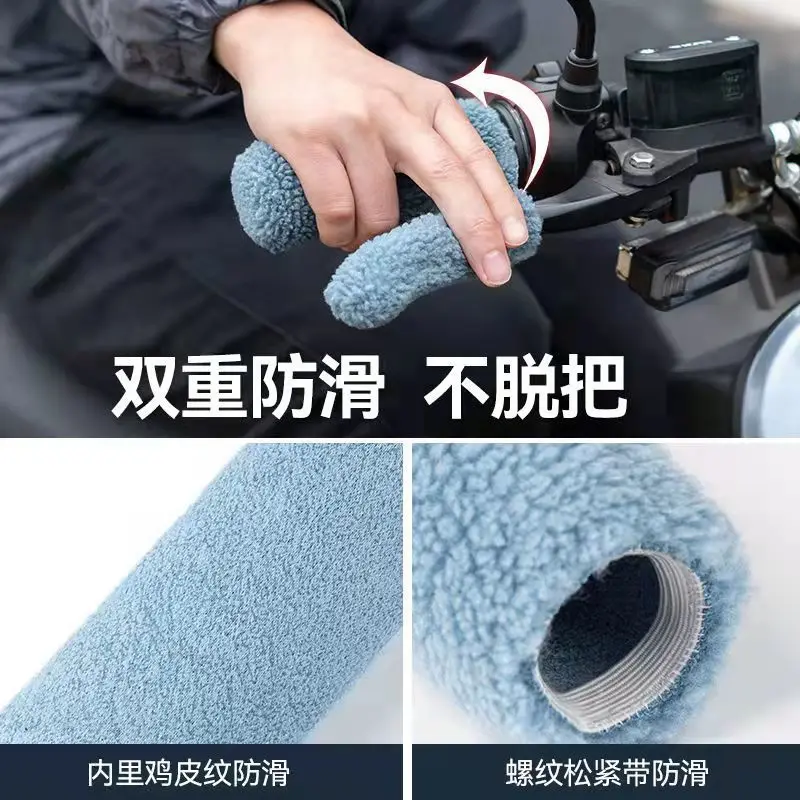 双重防滑 不脱把

内里鸡皮纹防滑

螺纹松紧带防滑