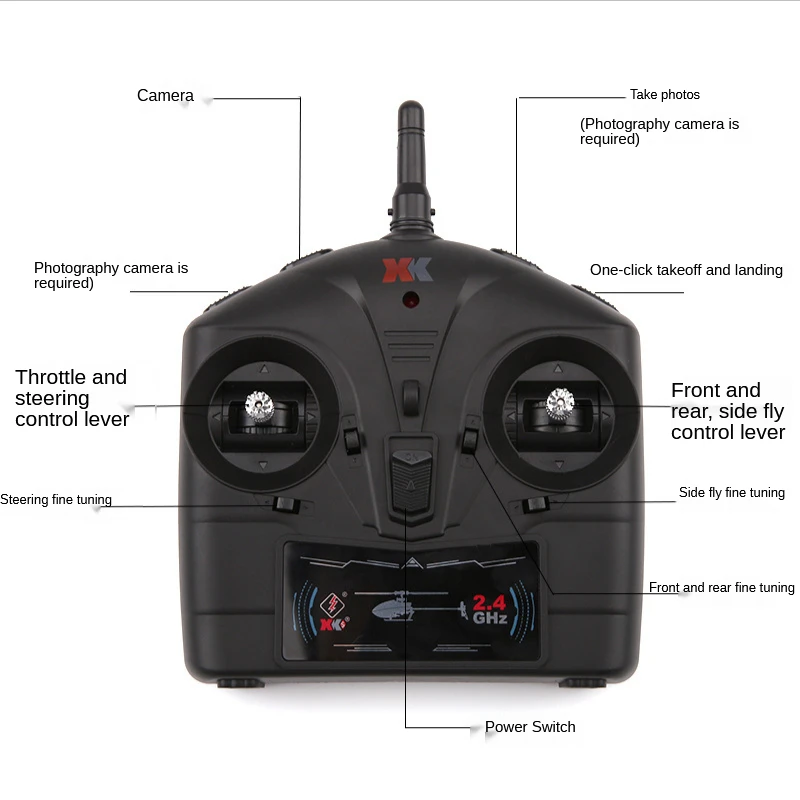 Camera

Take photos

(Photography camera is required)

Photography camera is required)

One-click takeoff and landing

XK

Throttle and steering control lever

Front and rear, side fly control lever

Steering fine tuning

Side fly fine tuning

Front and rear fine tuning

XK

2.4 GHz

Power Switch