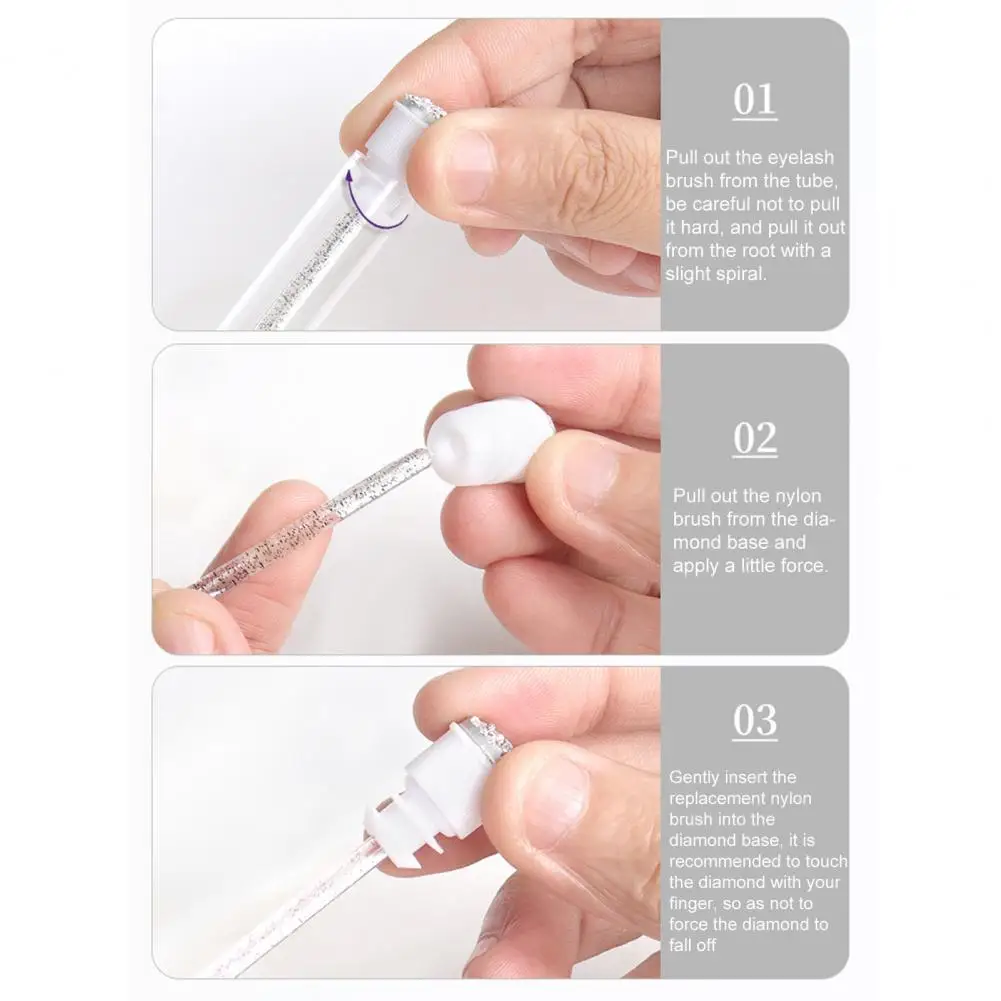 01

Pull out the eyelash brush from the tube, be careful not to pull it hard, and pull it out from the root with a slight spiral.

02

Pull out the nylon brush from the diamond base and apply a little force.

03

Gently insert the replacement nylon brush into the diamond base, it is recommended to touch the diamond with your finger, so as not to force the diamond to fall off