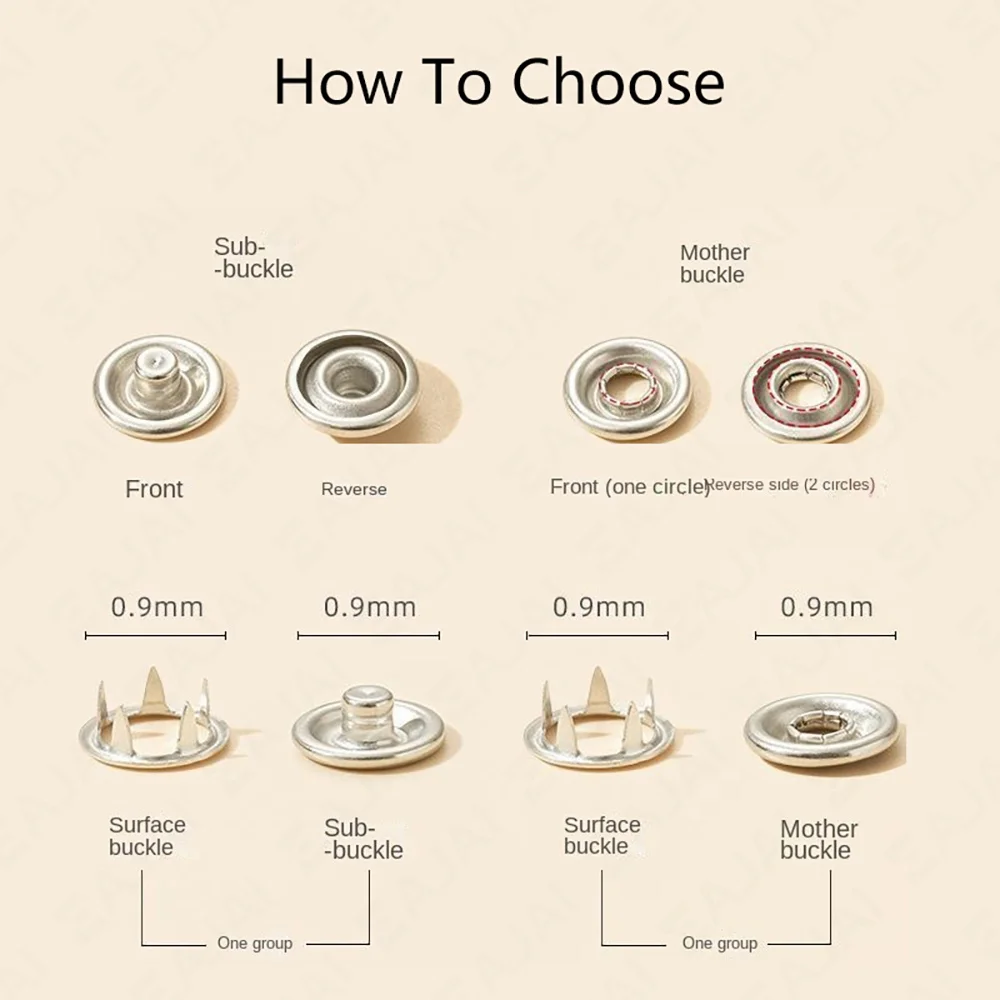 How To Choose

Sub-
-buckle

Mother
buckle

Front

Reverse

Front (one circle)

Reverse side (2 circles)

0.9mm

0.9mm

0.9mm

0.9mm

Surface
buckle

Sub-
-buckle

Surface
buckle

Mother
buckle

One group

One group